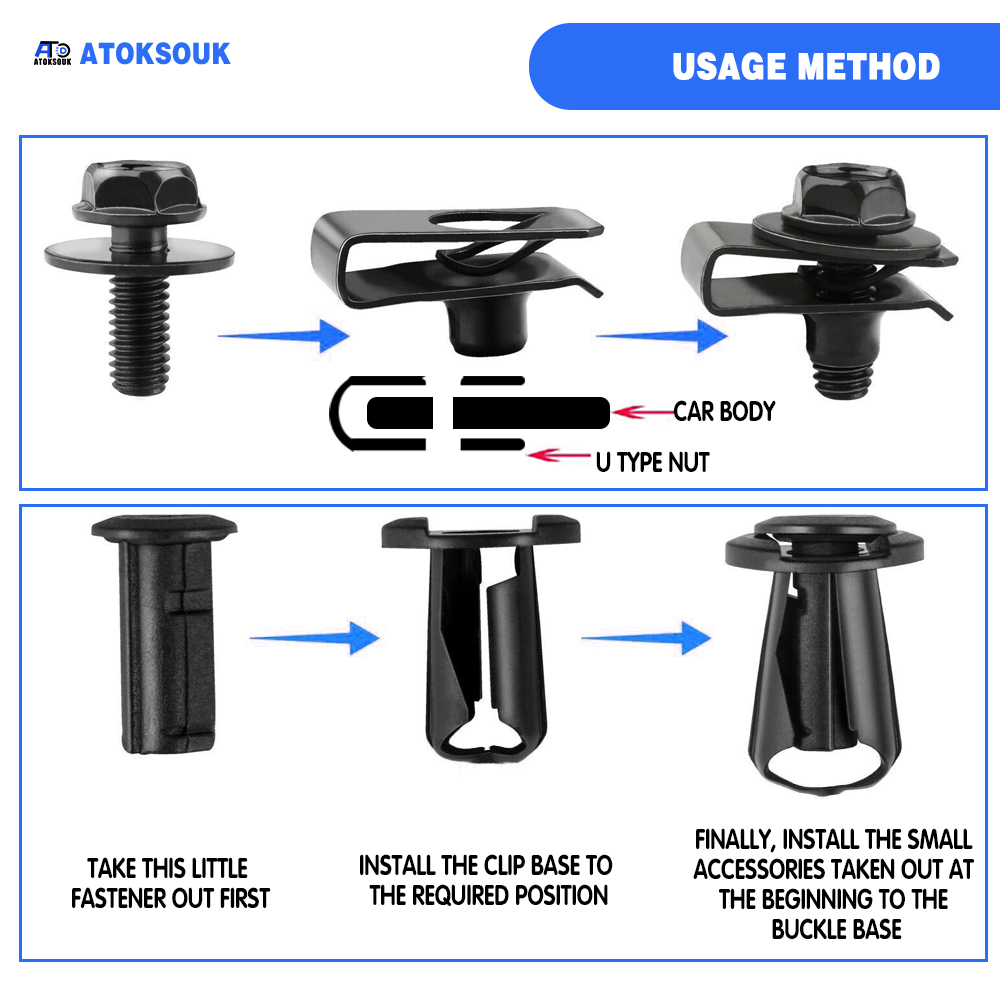 ATOKSOUK ATOKSOUK

USAGE METHOD

CAR BODY

U TYPE NUT

TAKE THIS LITTLE FASTENER OUT FIRST

INSTALL THE CLIP BASE TO THE REQUIRED POSITION

FINALLY, INSTALL THE SMALL ACCESSORIES TAKEN OUT AT THE BEGINNING TO THE BUCKLE BASE