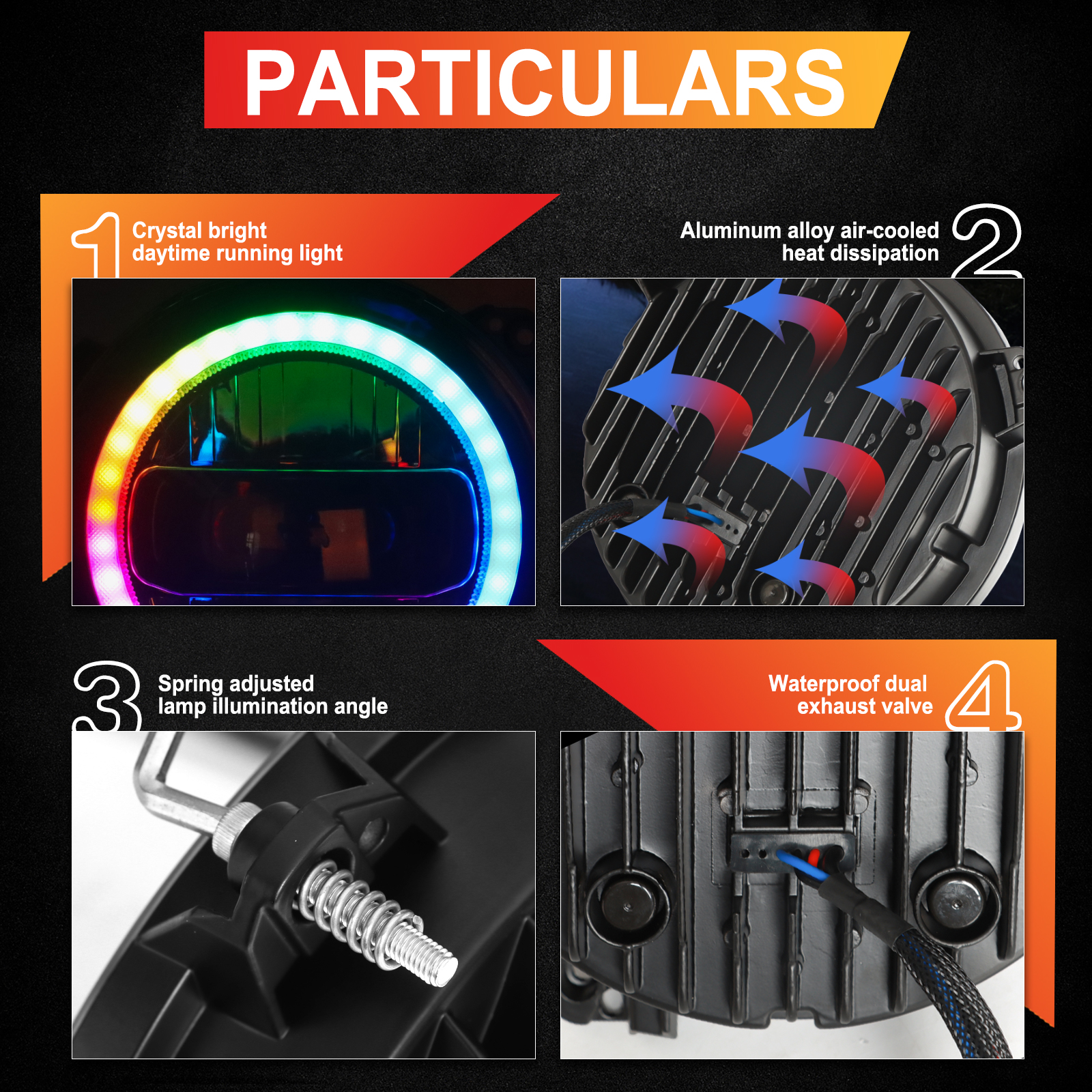 PARTICULARS

1 Crystal bright daytime running light

Aluminum alloy air-cooled heat dissipation 2

3 Spring adjusted lamp illumination angle

Waterproof dual exhaust valve 4