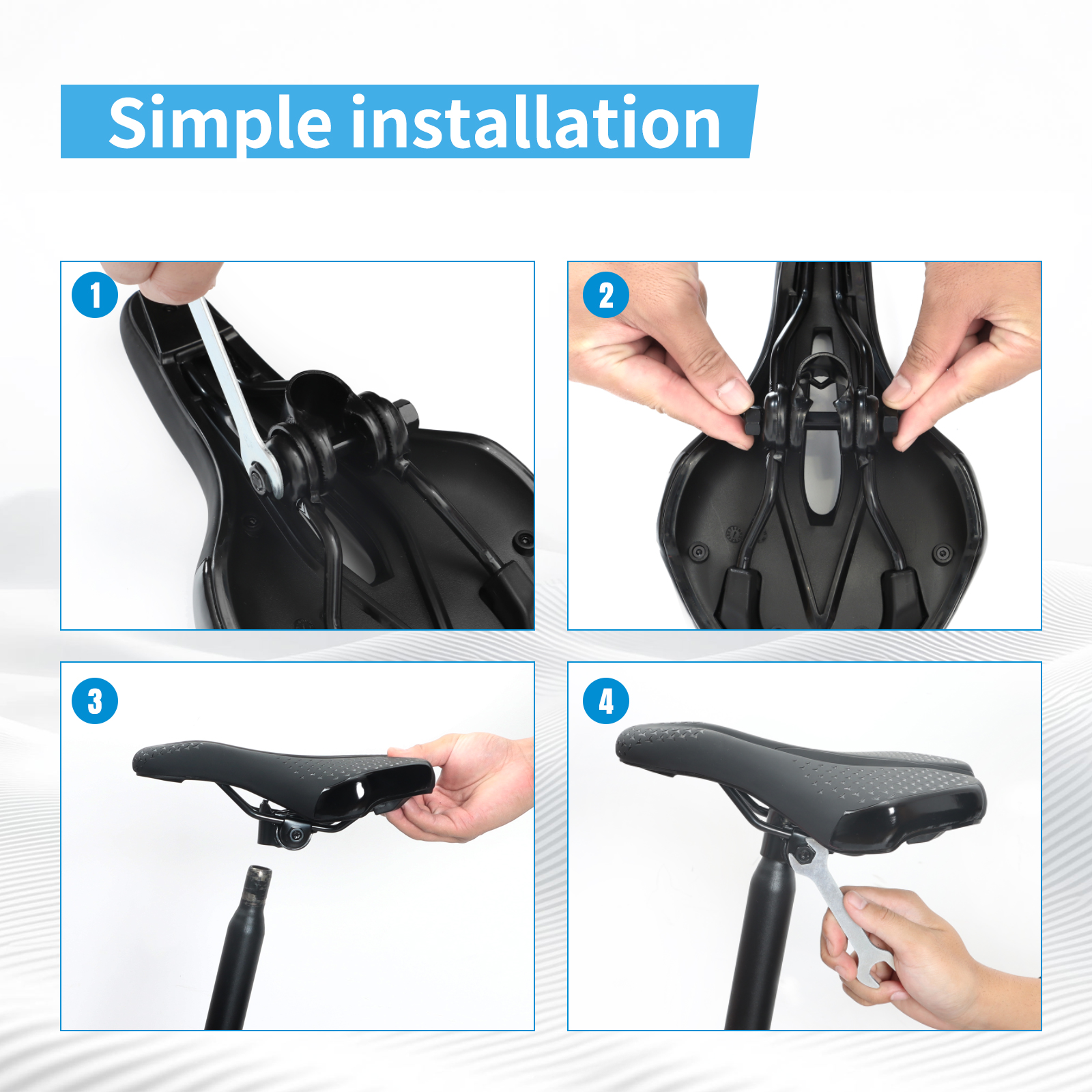 Simple installation

1

2

3

4