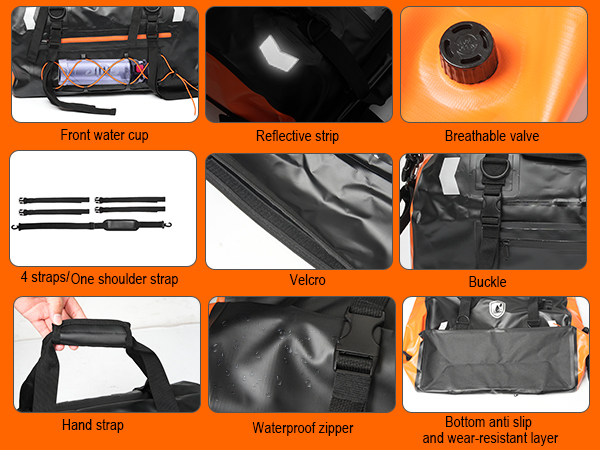 Front water cup

Reflective strip

Breathable valve

4 straps/One shoulder strap

Velcro

Buckle

Hand strap

Waterproof zipper

Bottom anti slip and wear-resistant layer