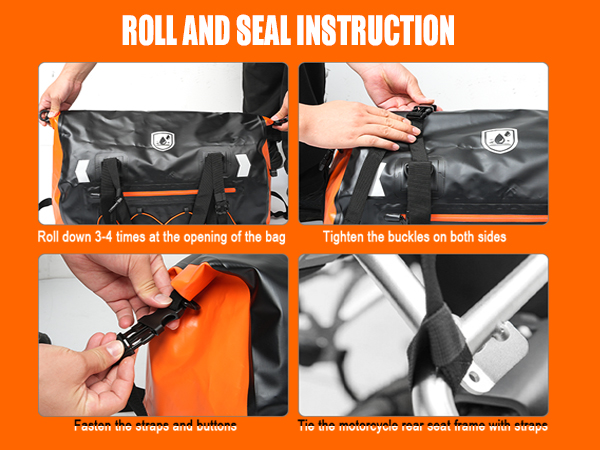 ROLL AND SEAL INSTRUCTION

Roll down 3-4 times at the opening of the bag

Tighten the buckles on both sides

Fasten the straps and buttons

Tie the motorcycle rear seat frame with straps