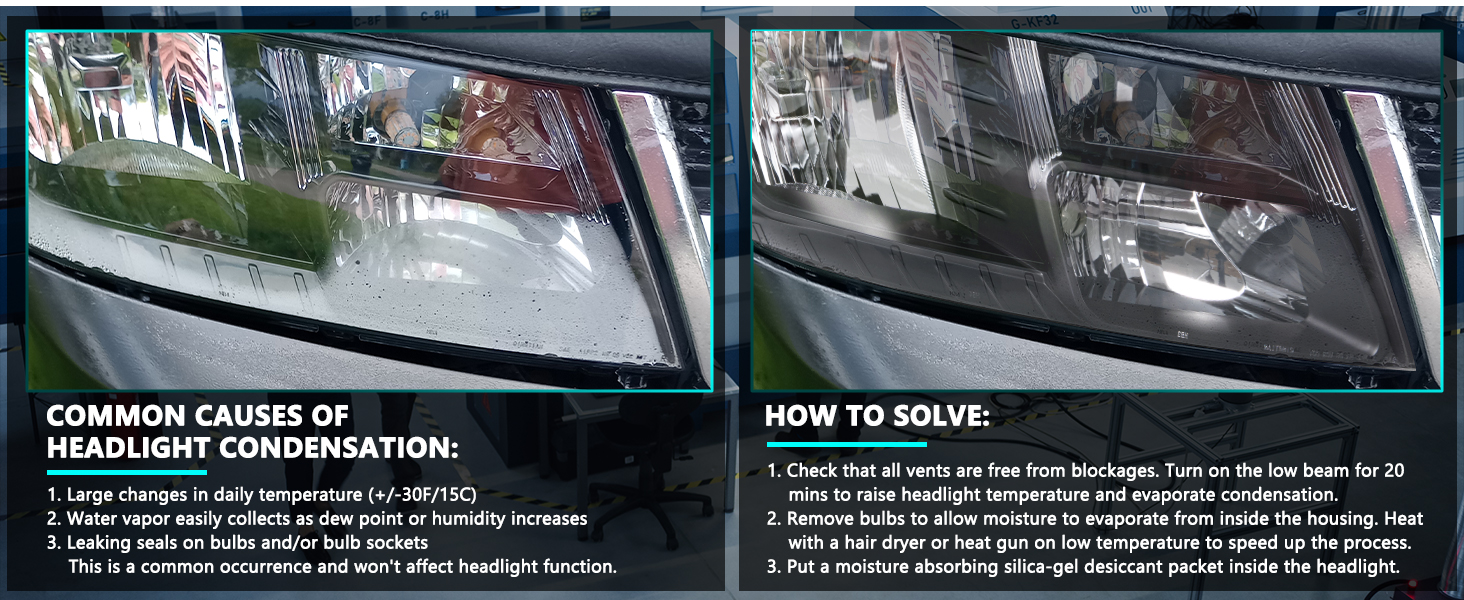 COMMON CAUSES OF HEADLIGHT CONDENSATION:

1. Large changes in daily temperature (+/-30F/15C)
2. Water vapor easily collects as dew point or humidity increases
3. Leaking seals on bulbs and/or bulb sockets
This is a common occurrence and won't affect headlight function.

HOW TO SOLVE:

1. Check that all vents are free from blockages. Turn on the low beam for 20 mins to raise headlight temperature and evaporate condensation.
2. Remove bulbs to allow moisture to evaporate from inside the housing. Heat with a hair dryer or heat gun on low temperature to speed up the process.
3. Put a moisture absorbing silica-gel desiccant packet inside the headlight.