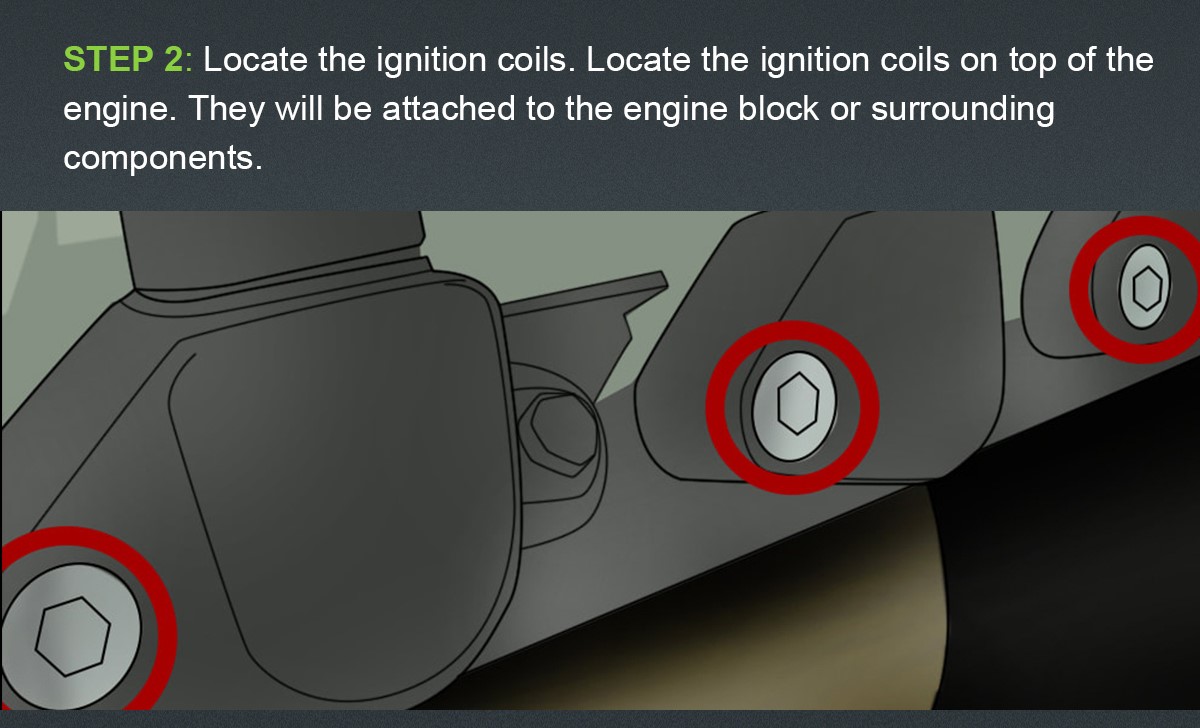 STEP 2: Locate the ignition coils. Locate the ignition coils on top of the engine. They will be attached to the engine block or surrounding components.