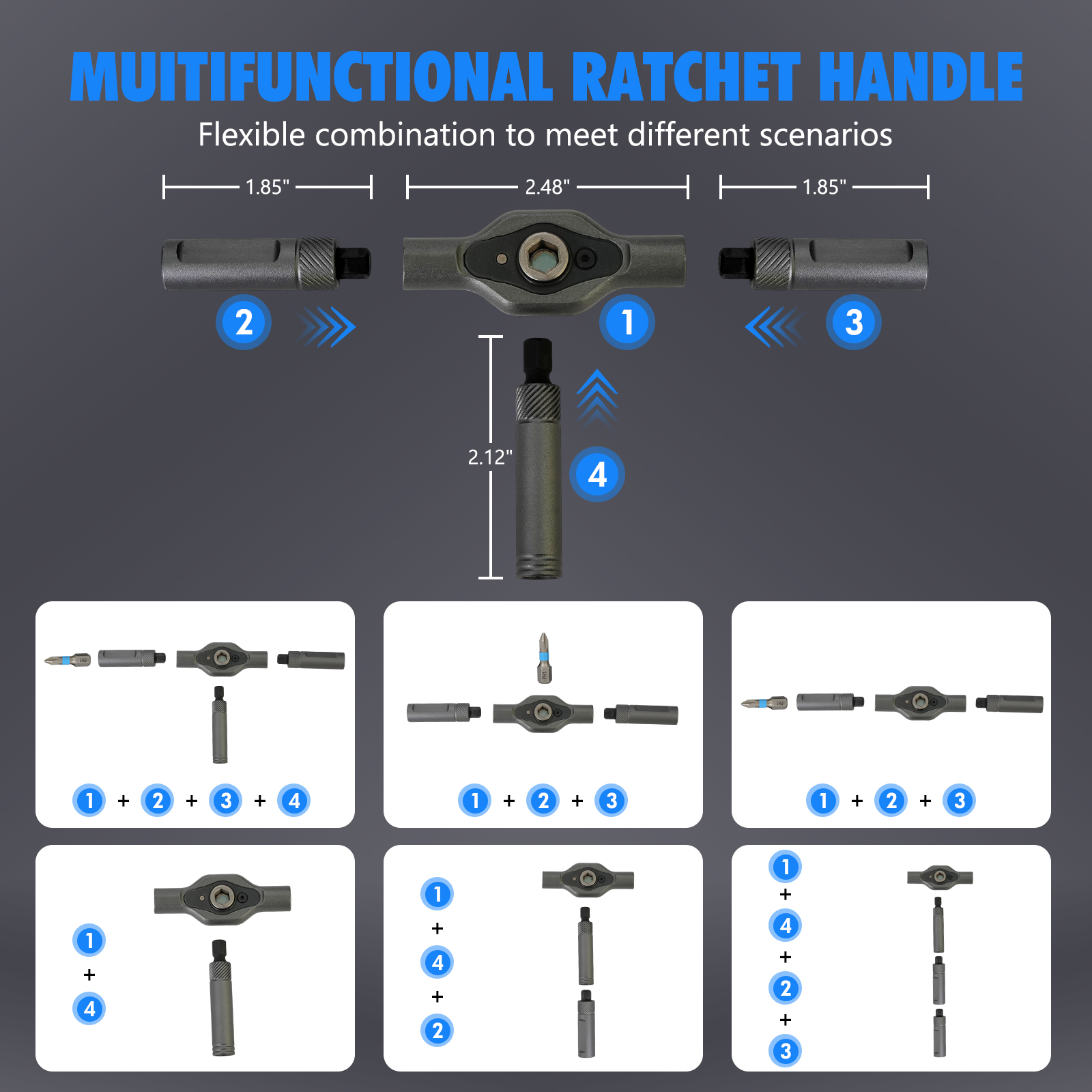 MUITIFUNCTIONAL RATCHET HANDLE

Flexible combination to meet different scenarios

1.85"

2.48"

1.85"

2

1

3

2.12"

4

1 + 2 + 3 + 4

1 + 2 + 3

1 + 2 + 3

1 + 4

1 + 4 + 2

1 + 4 + 2 + 3