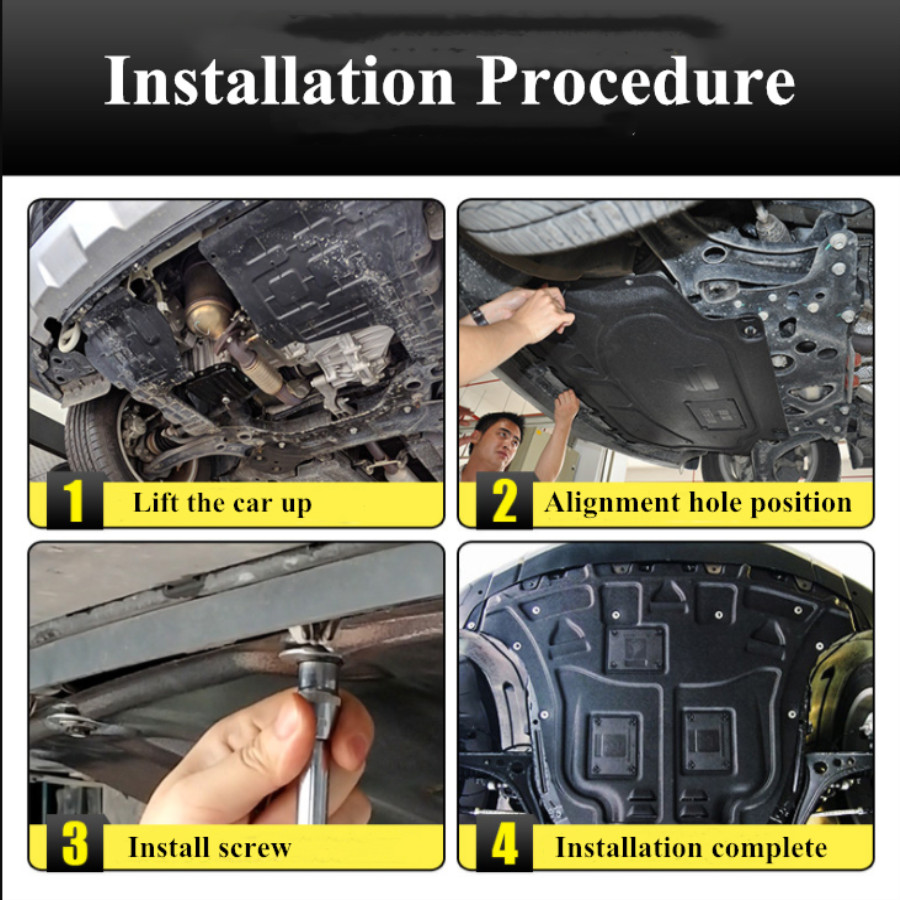 Installation Procedure

1 Lift the car up

2 Alignment hole position

3 Install screw

4 Installation complete