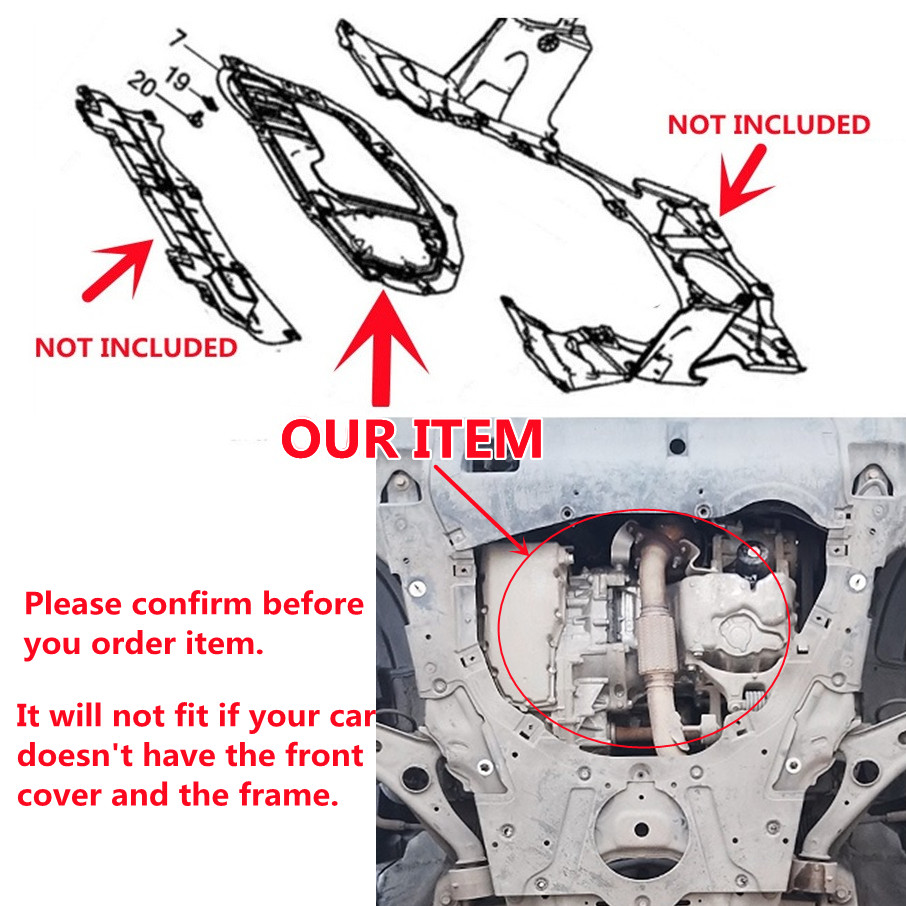 7
19
20

NOT INCLUDED

NOT INCLUDED

OUR ITEM

Please confirm before you order item.

It will not fit if your car doesn't have the front cover and the frame.