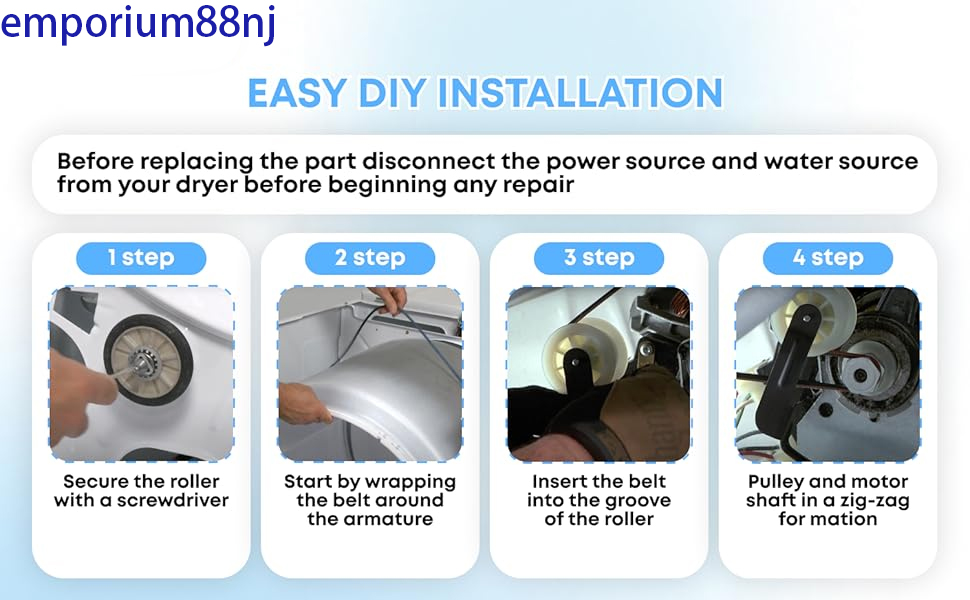 emporium88nj

EASY DIY INSTALLATION

Before replacing the part disconnect the power source and water source from your dryer before beginning any repair

1 step

Secure the roller with a screwdriver

2 step

Start by wrapping the belt around the armature

3 step

Insert the belt into the groove of the roller

4 step

Pulley and motor shaft in a zig-zag for mation