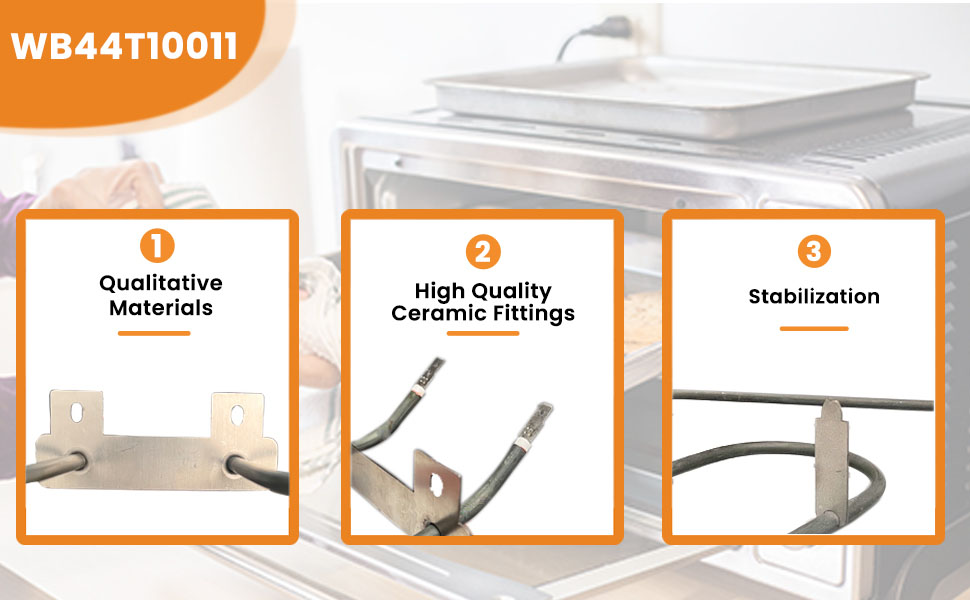 WB44T10011

1
Qualitative Materials

2
High Quality Ceramic Fittings

3
Stabilization