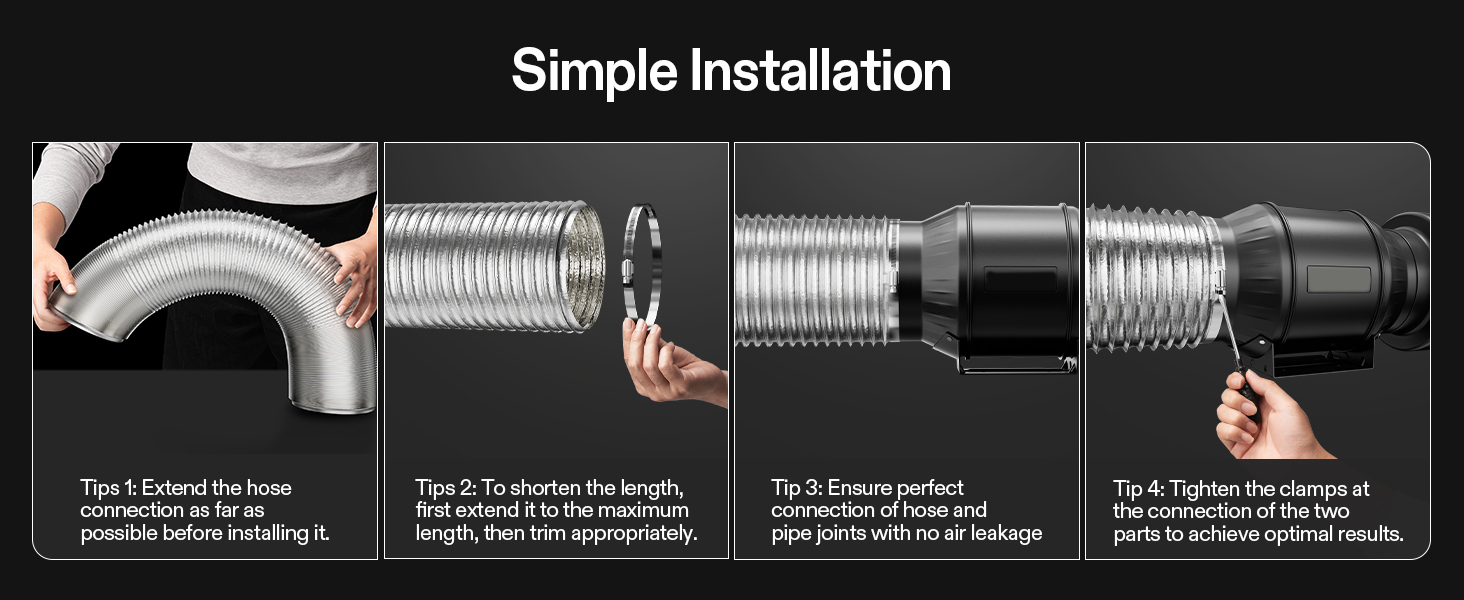 Simple Installation

Tips 1: Extend the hose connection as far as possible before installing it.

Tips 2: To shorten the length, first extend it to the maximum length, then trim appropriately.

Tip 3: Ensure perfect connection of hose and pipe joints with no air leakage

Tip 4: Tighten the clamps at the connection of the two parts to achieve optimal results.