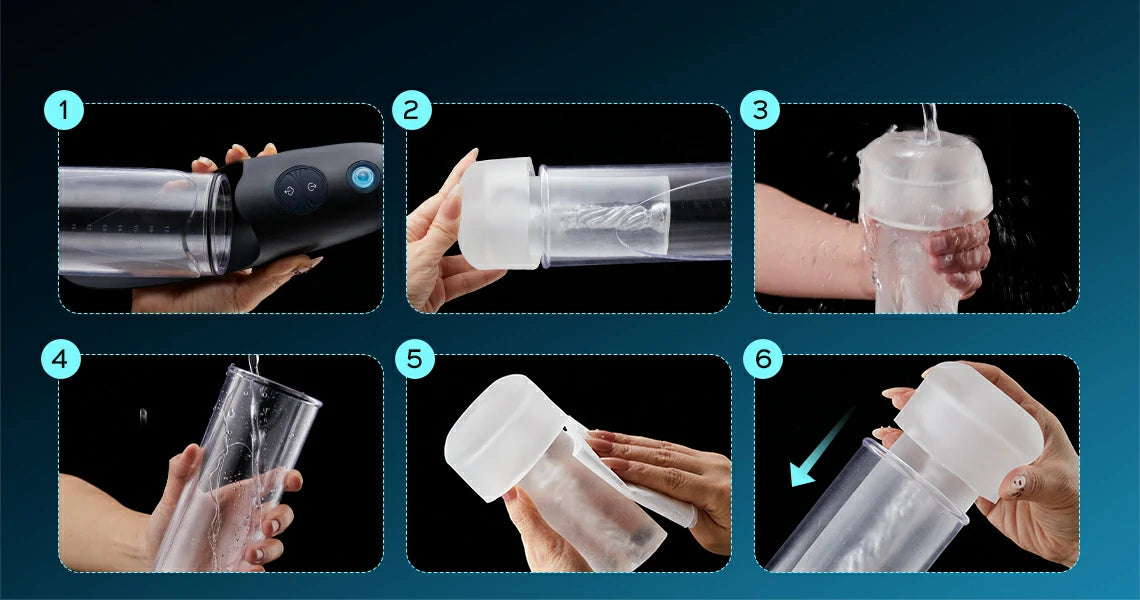 1
2
3
4
5
6