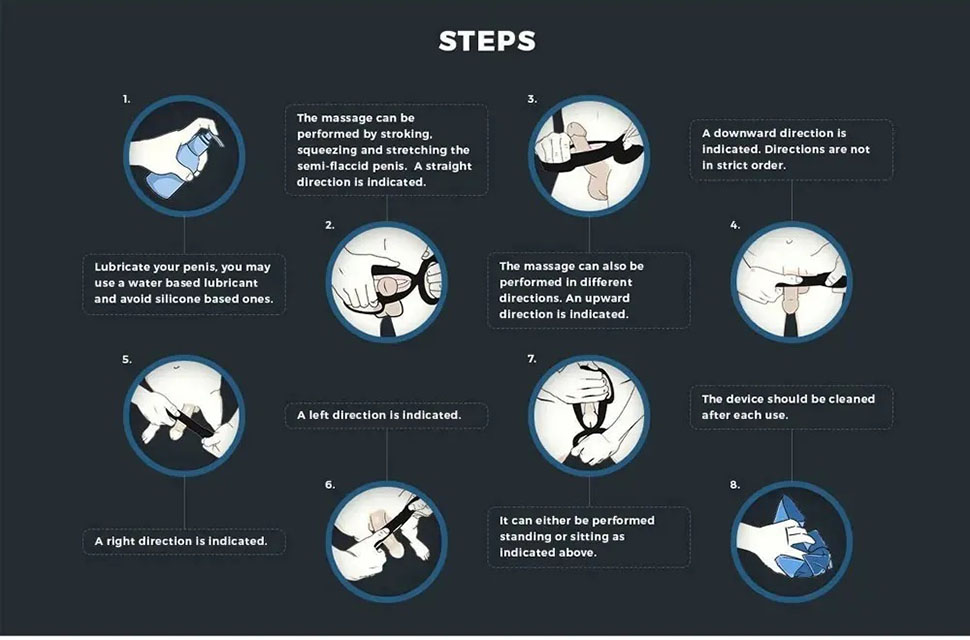 STEPS

1.

Lubricate your penis, you may use a water based lubricant and avoid silicone based ones.

The massage can be performed by stroking, squeezing and stretching the semi-flaccid penis. A straight direction is indicated.

2.

3.

The massage can also be performed in different directions. An upward direction is indicated.

A downward direction is indicated. Directions are not in strict order.

4.

5.

A right direction is indicated.

A left direction is indicated.

6.

7.

It can either be performed standing or sitting as indicated above.

The device should be cleaned after each use.

8.