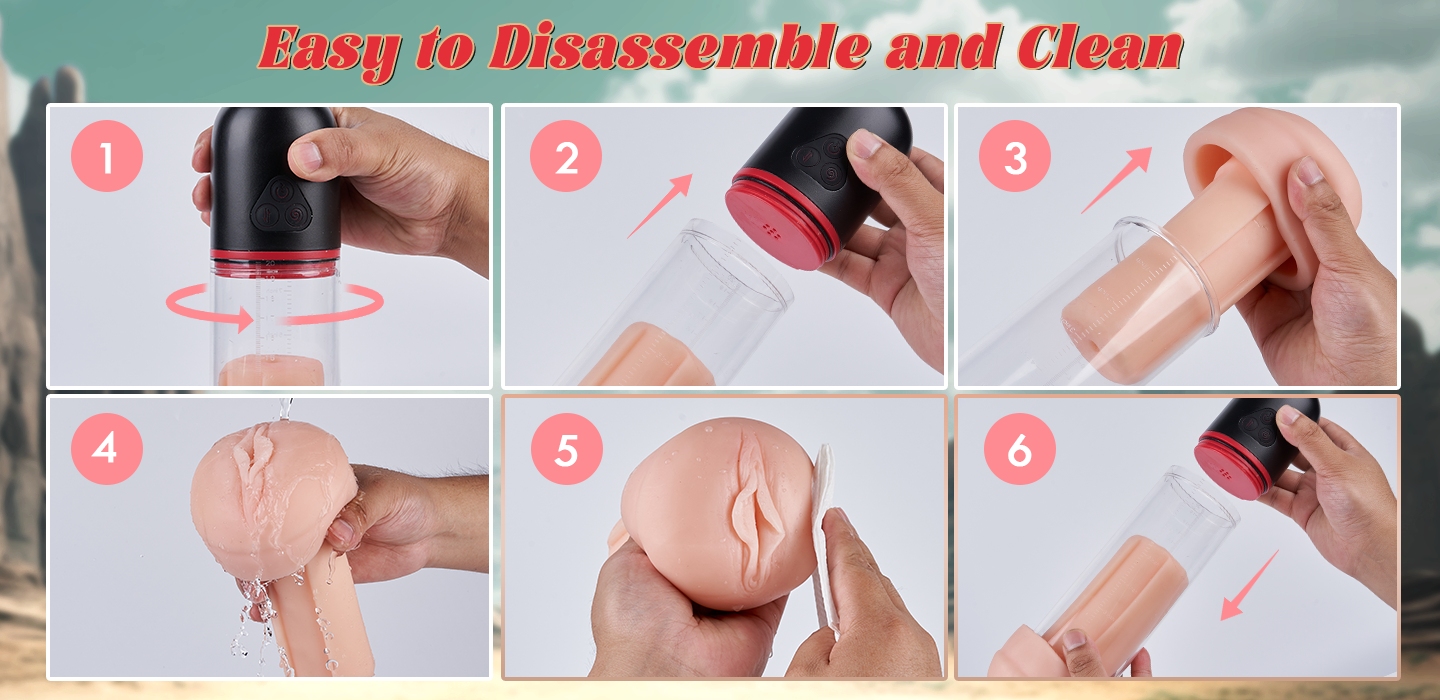 Easy to Disassemble and Clean

1

2

3

4

5

6