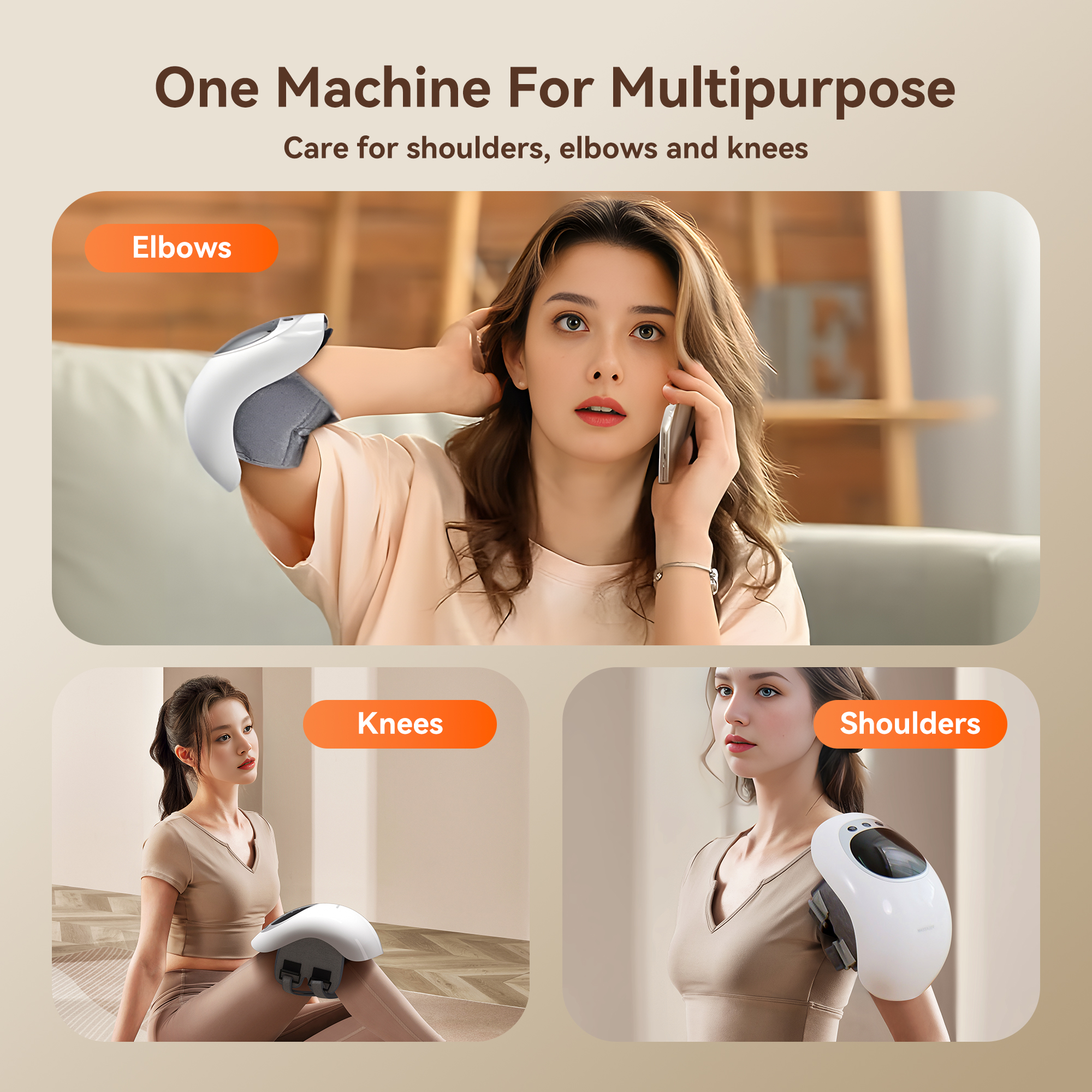 One Machine For Multipurpose

Care for shoulders, elbows and knees

Elbows

Knees

Shoulders