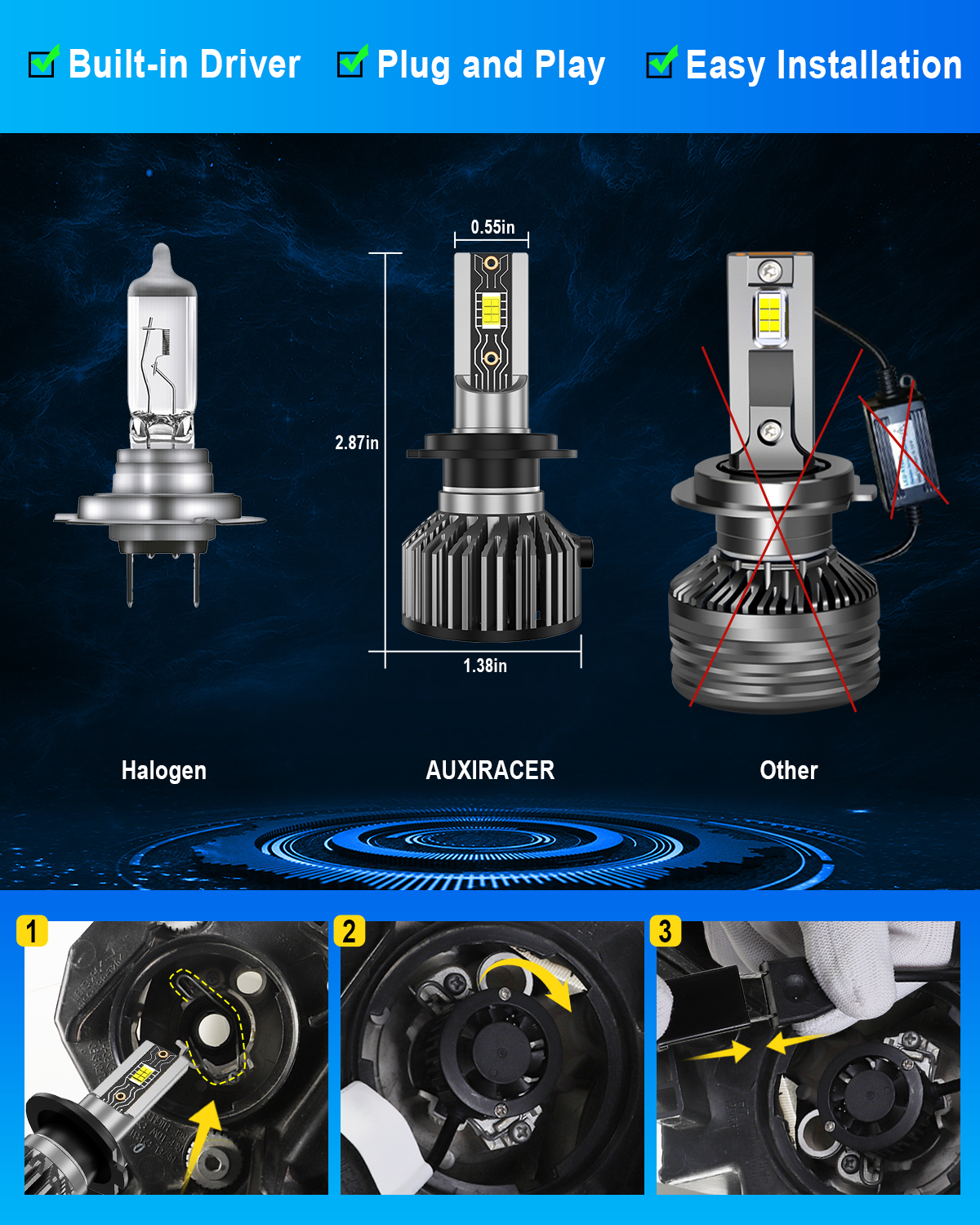 Built-in Driver Plug and Play Easy Installation

0.55in

2.87in

1.38in

Halogen

AUXIRACER

Other

1

2

3