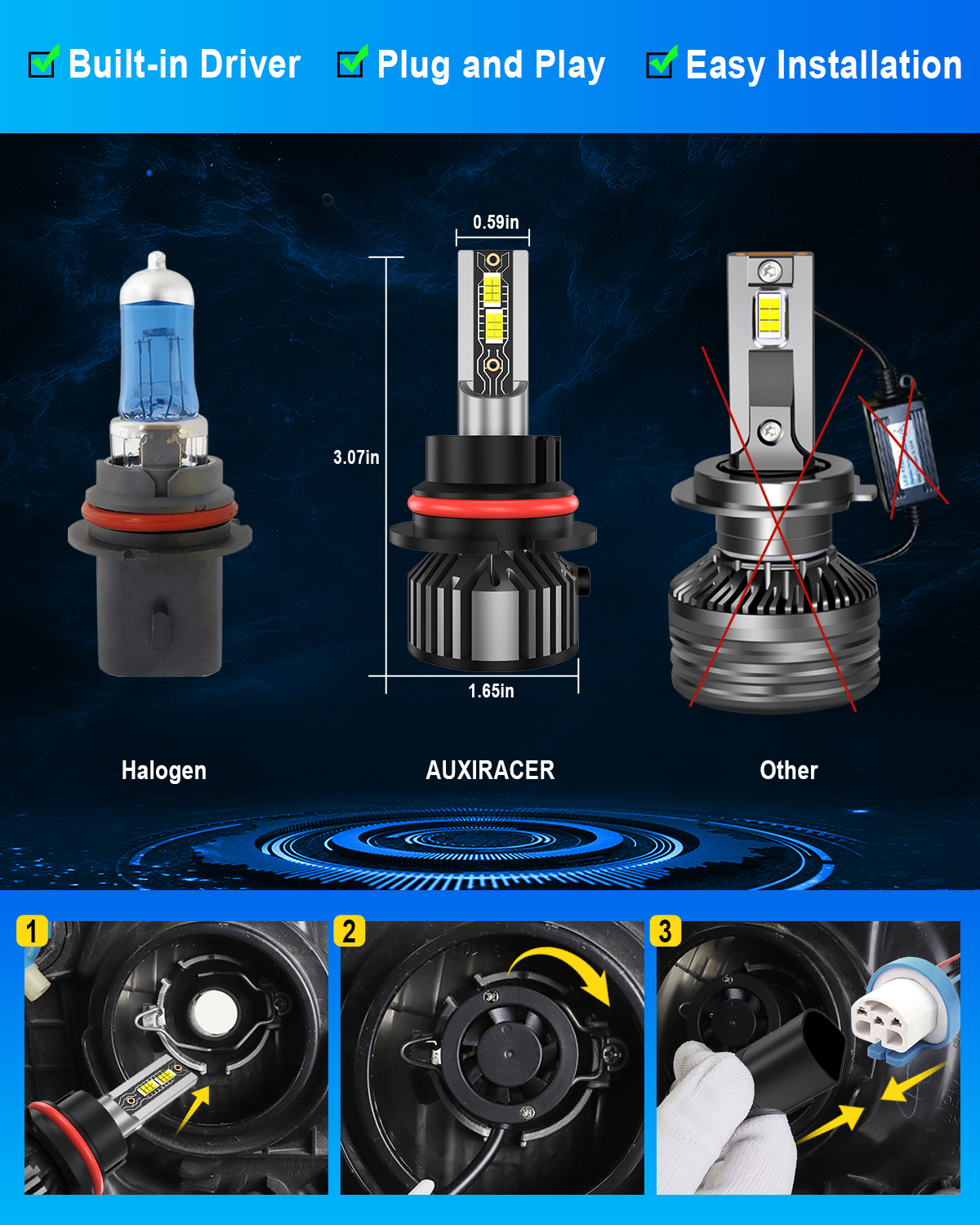 Built-in Driver Plug and Play Easy Installation

0.59in

3.07in

1.65in

Halogen

AUXIRACER

Other

1

2

3