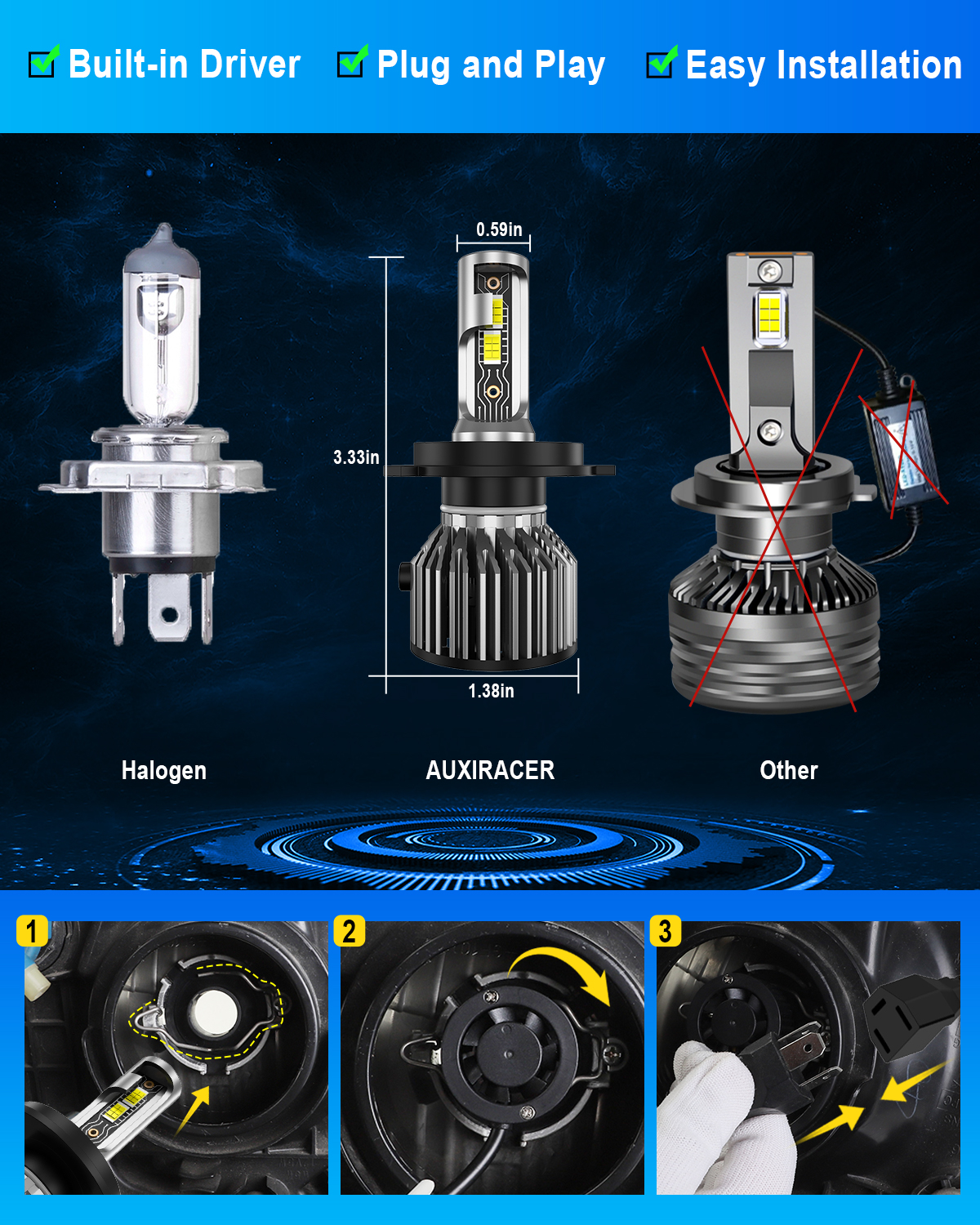 Built-in Driver Plug and Play Easy Installation

0.59in

3.33in

1.38in

Halogen

AUXIRACER

Other

1

2

3