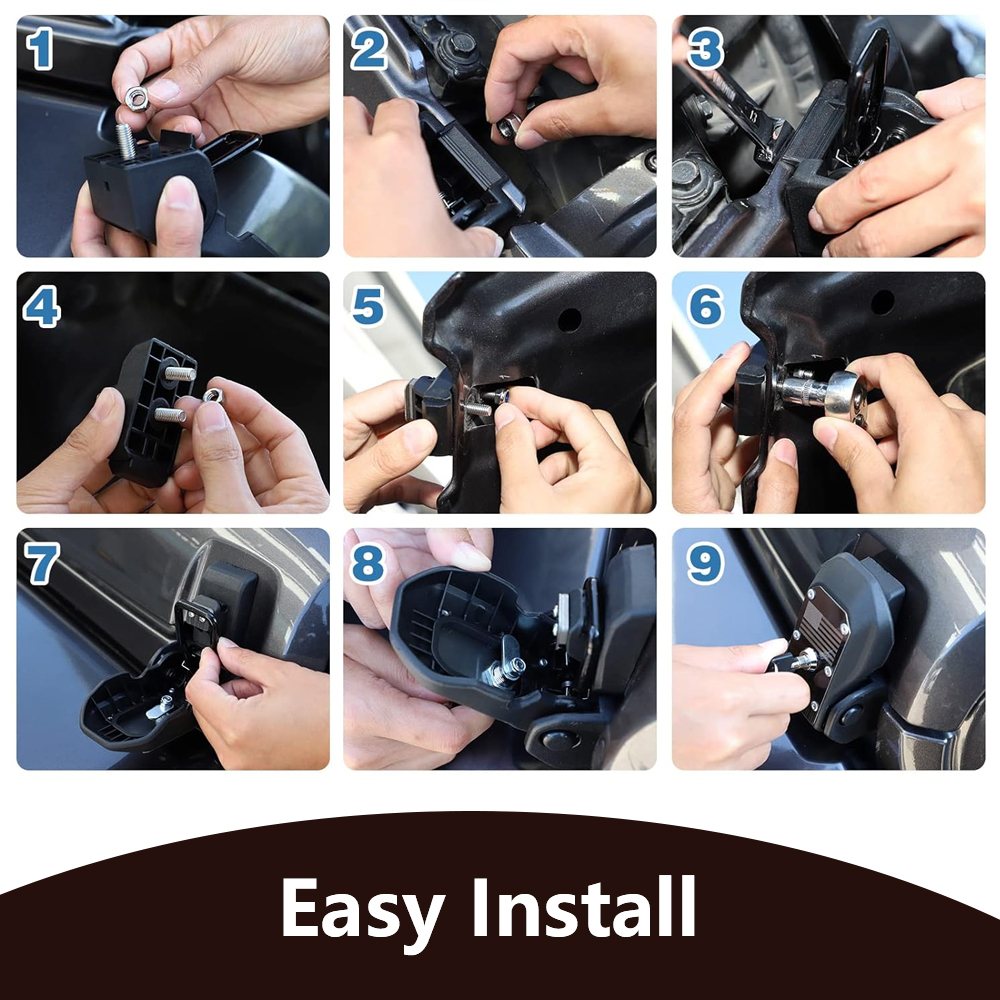 1

2

3

4

5

6

7

8

9

Easy Install