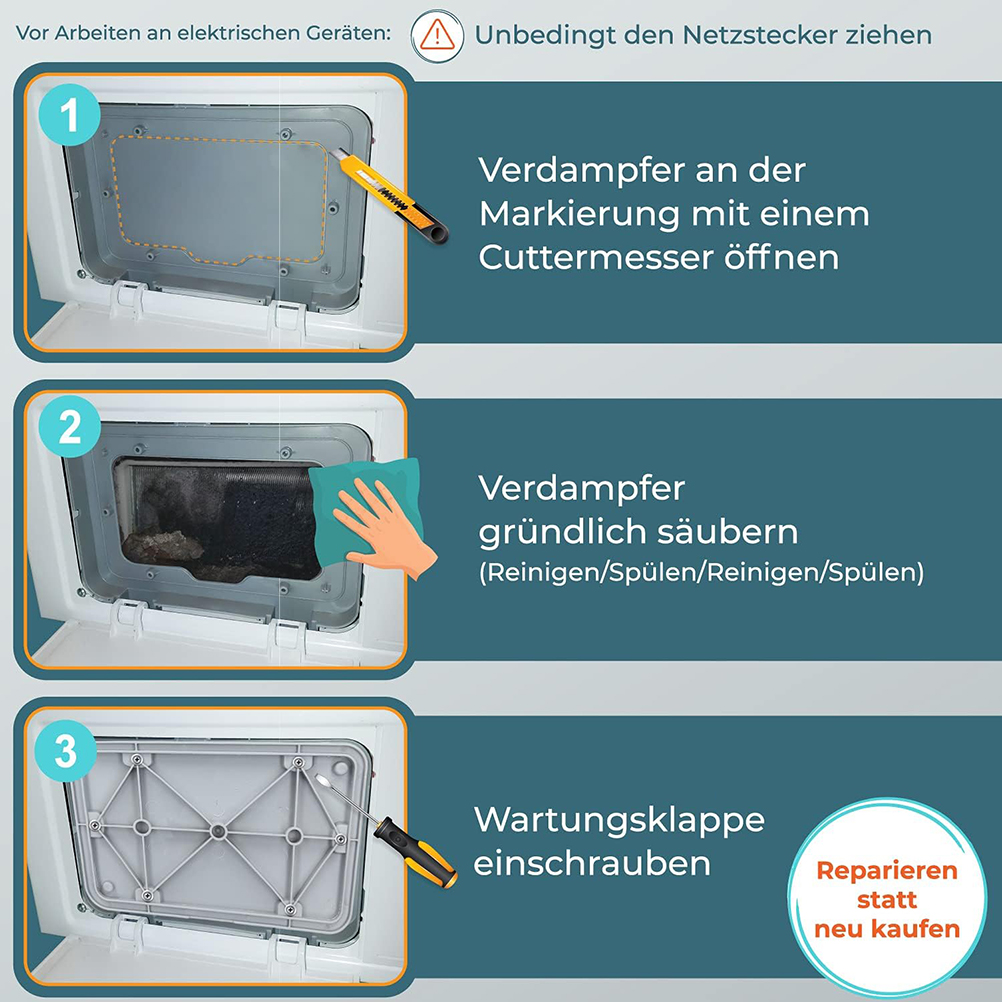 Vor Arbeiten an elektrischen Geräten: Unbedingt den Netzstecker ziehen

1

Verdampfer an der Markierung mit einem Cuttermesser öffnen

2

Verdampfer gründlich säubern
(Reinigen/Spülen/Reinigen/Spülen)

3

Wartungsklappe einschrauben

Reparieren statt neu kaufen