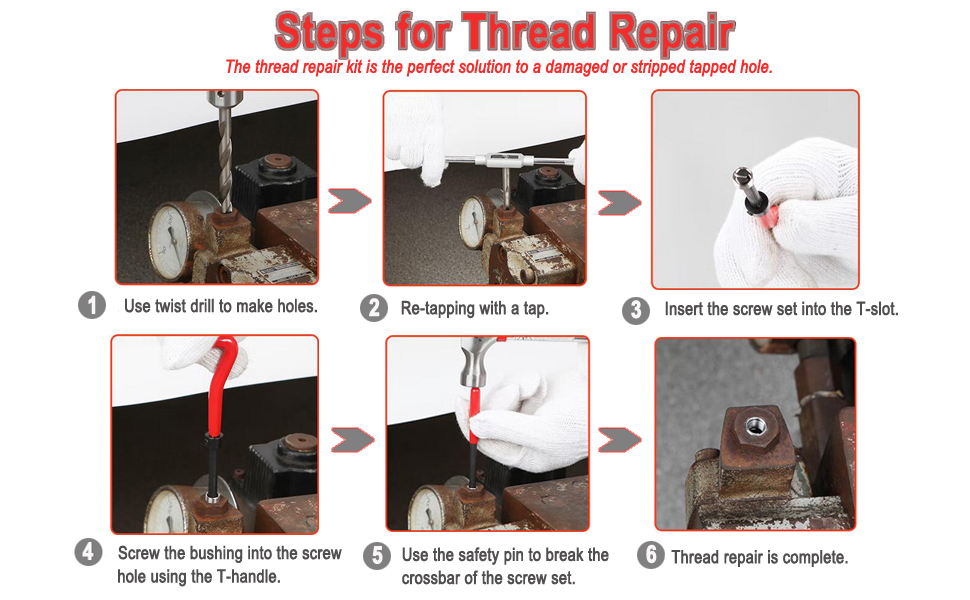 Steps for Thread Repair

The thread repair kit is the perfect solution to a damaged or stripped tapped hole.

1 Use twist drill to make holes.

2 Re-tapping with a tap.

3 Insert the screw set into the T-slot.

4 Screw the bushing into the screw hole using the T-handle.

5 Use the safety pin to break the crossbar of the screw set.

6 Thread repair is complete.