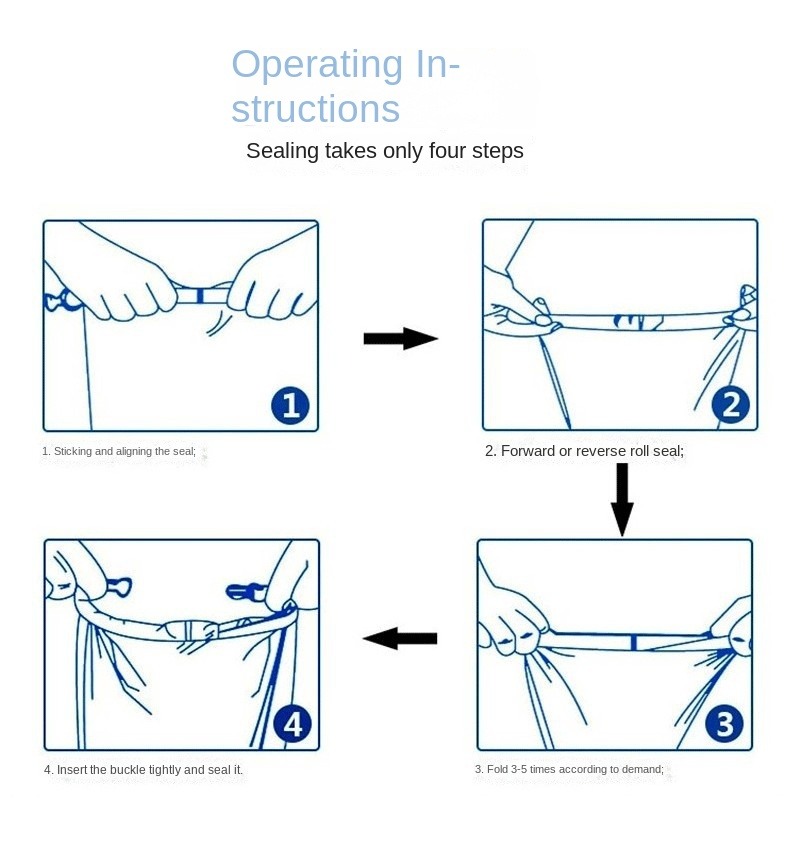 Operating Instructions

Sealing takes only four steps

1

1. Sticking and aligning the seal;

2

2. Forward or reverse roll seal;

4

4. Insert the buckle tightly and seal it.

3

3. Fold 3-5 times according to demand;