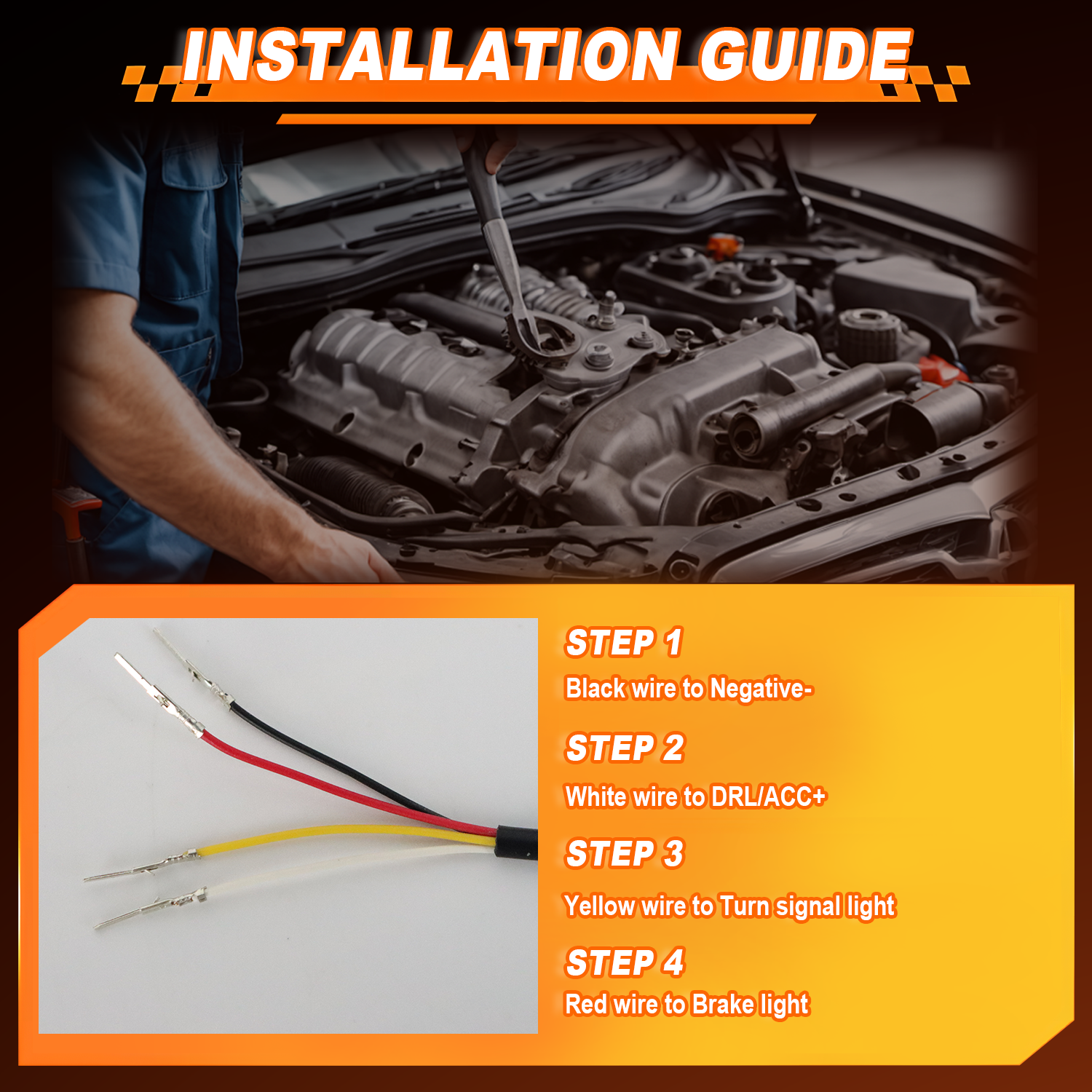 INSTALLATION GUIDE

STEP 1
Black wire to Negative-

STEP 2
White wire to DRL/ACC+

STEP 3
Yellow wire to Turn signal light

STEP 4
Red wire to Brake light