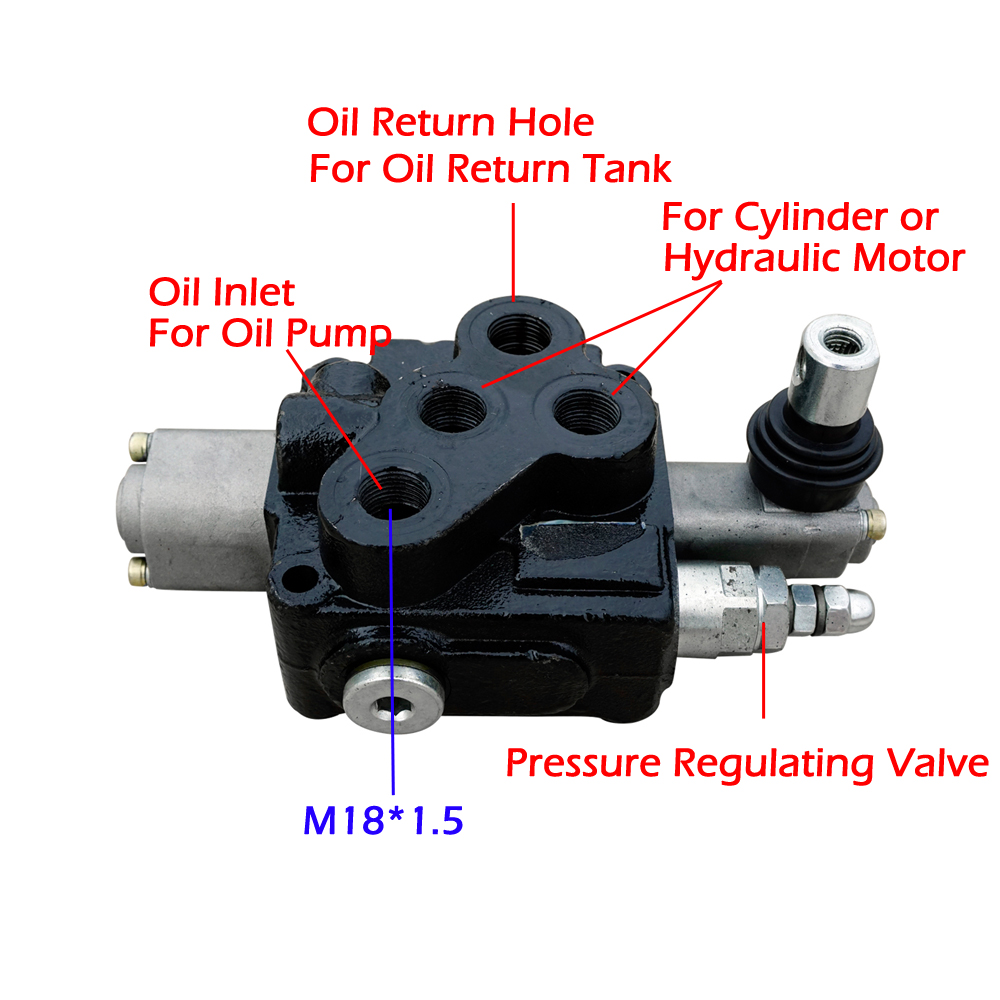 Oil Return Hole
For Oil Return Tank

For Cylinder or
Hydraulic Motor

Oil Inlet
For Oil Pump

Pressure Regulating Valve

M18*1.5