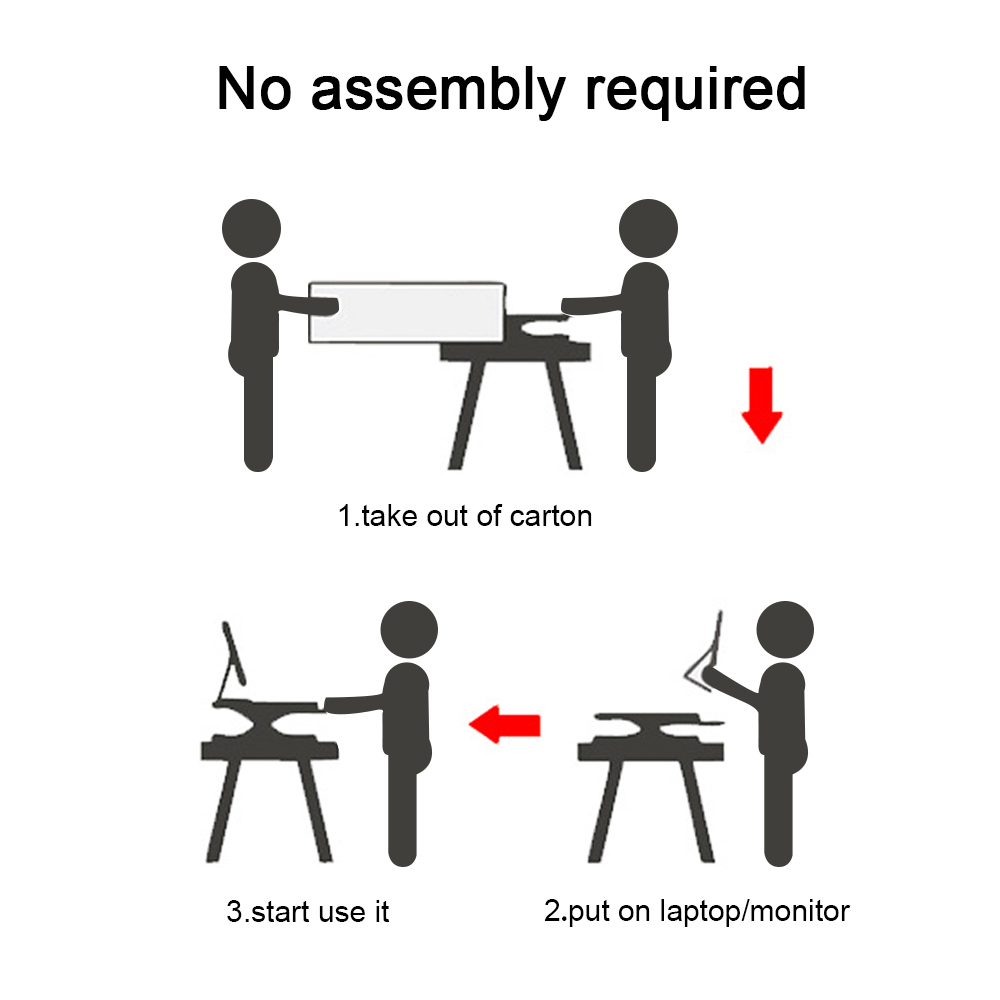 No assembly required

1.take out of carton

3.start use it

2.put on laptop/monitor