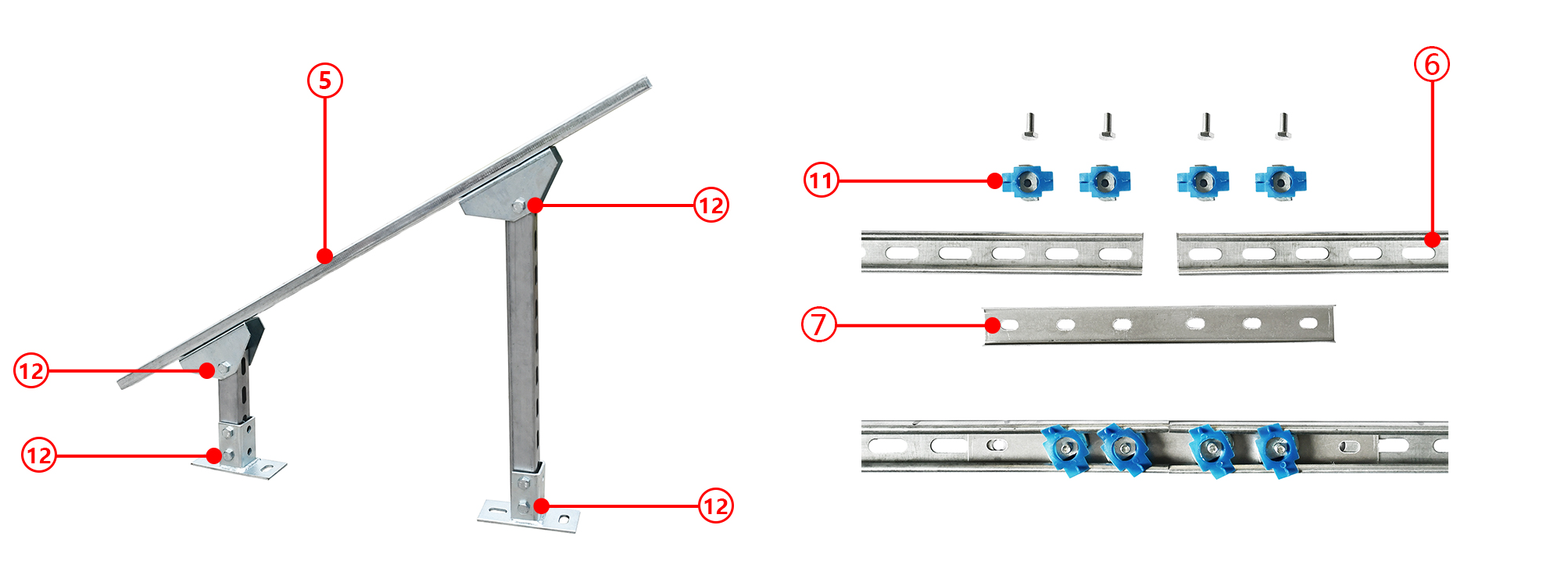 5
12
12
12
12
6
11
7