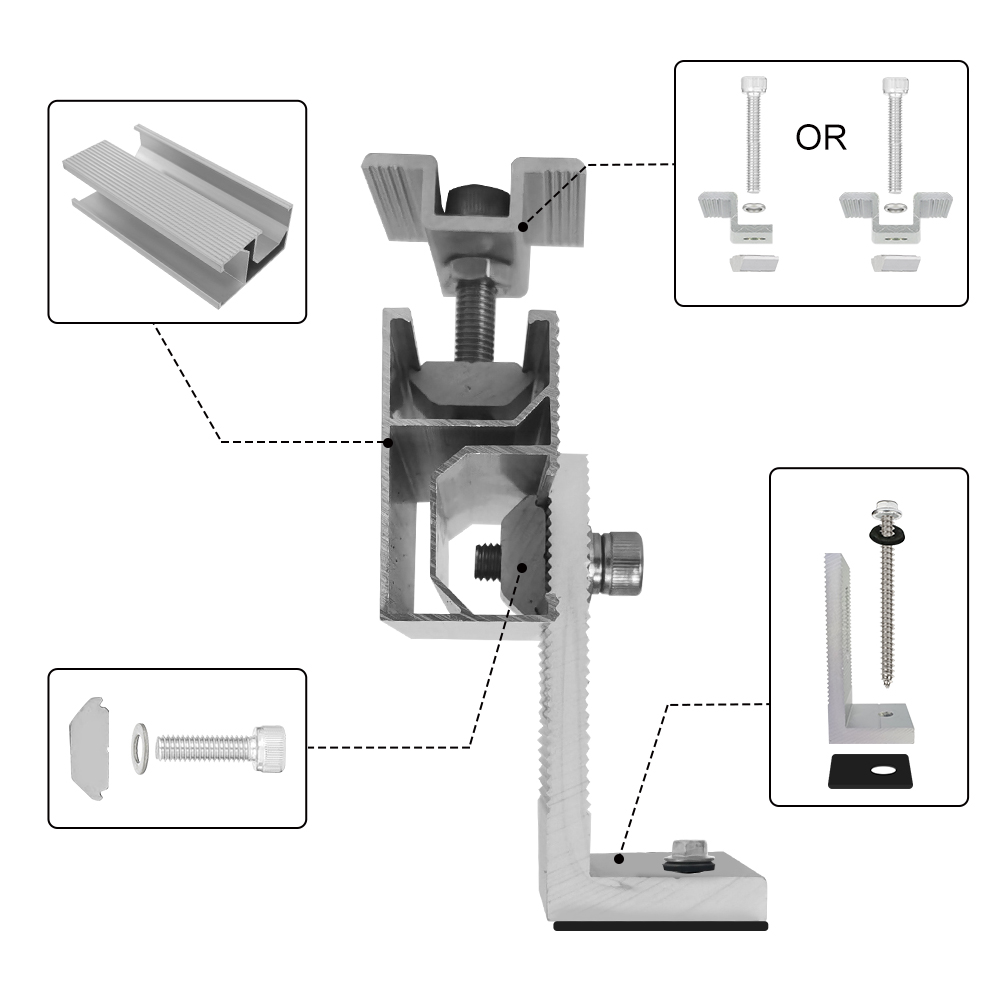 OR