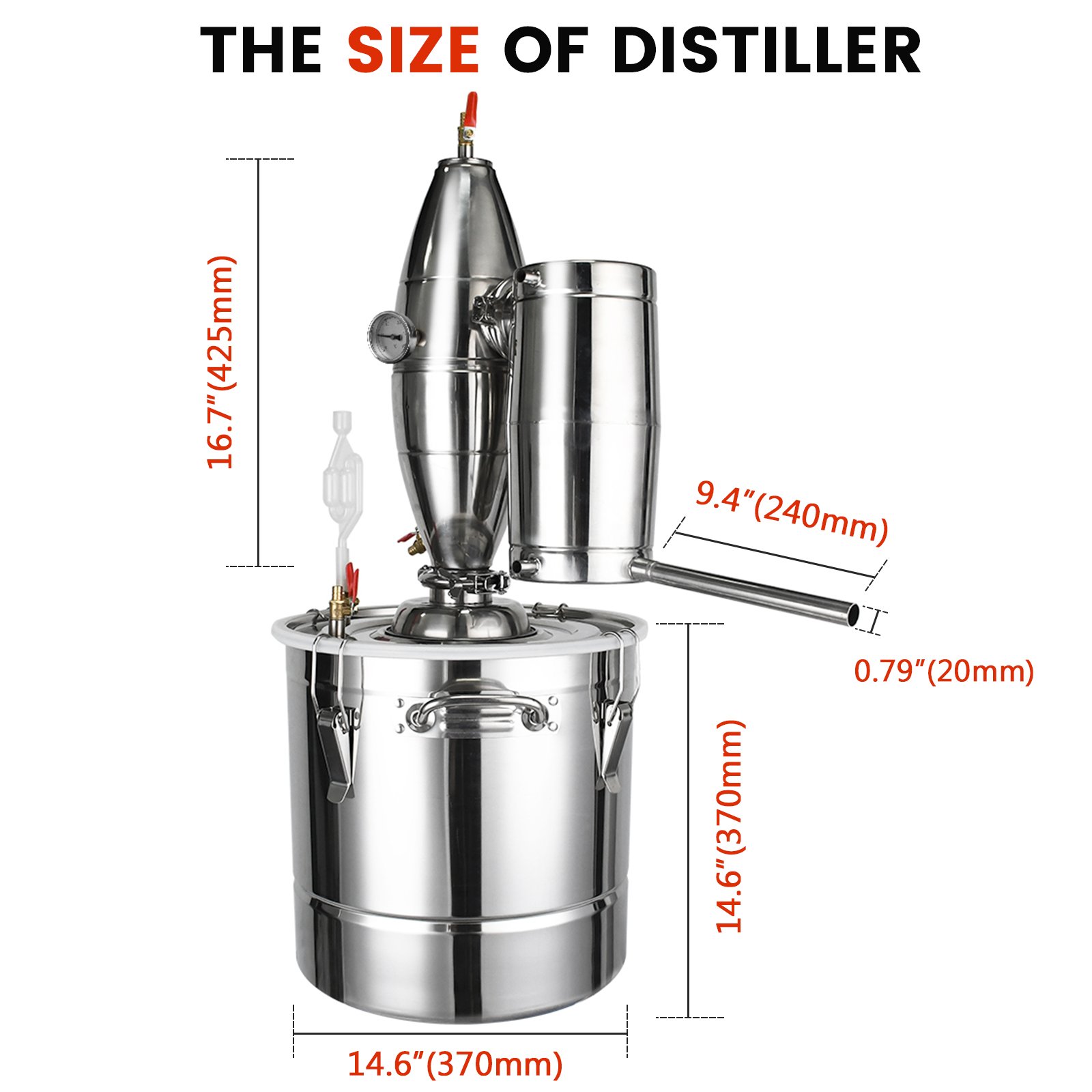 THE SIZE OF DISTILLER

16.7"(425mm)

9.4"(240mm)

0.79"(20mm)

14.6"(370mm)

14.6"(370mm)