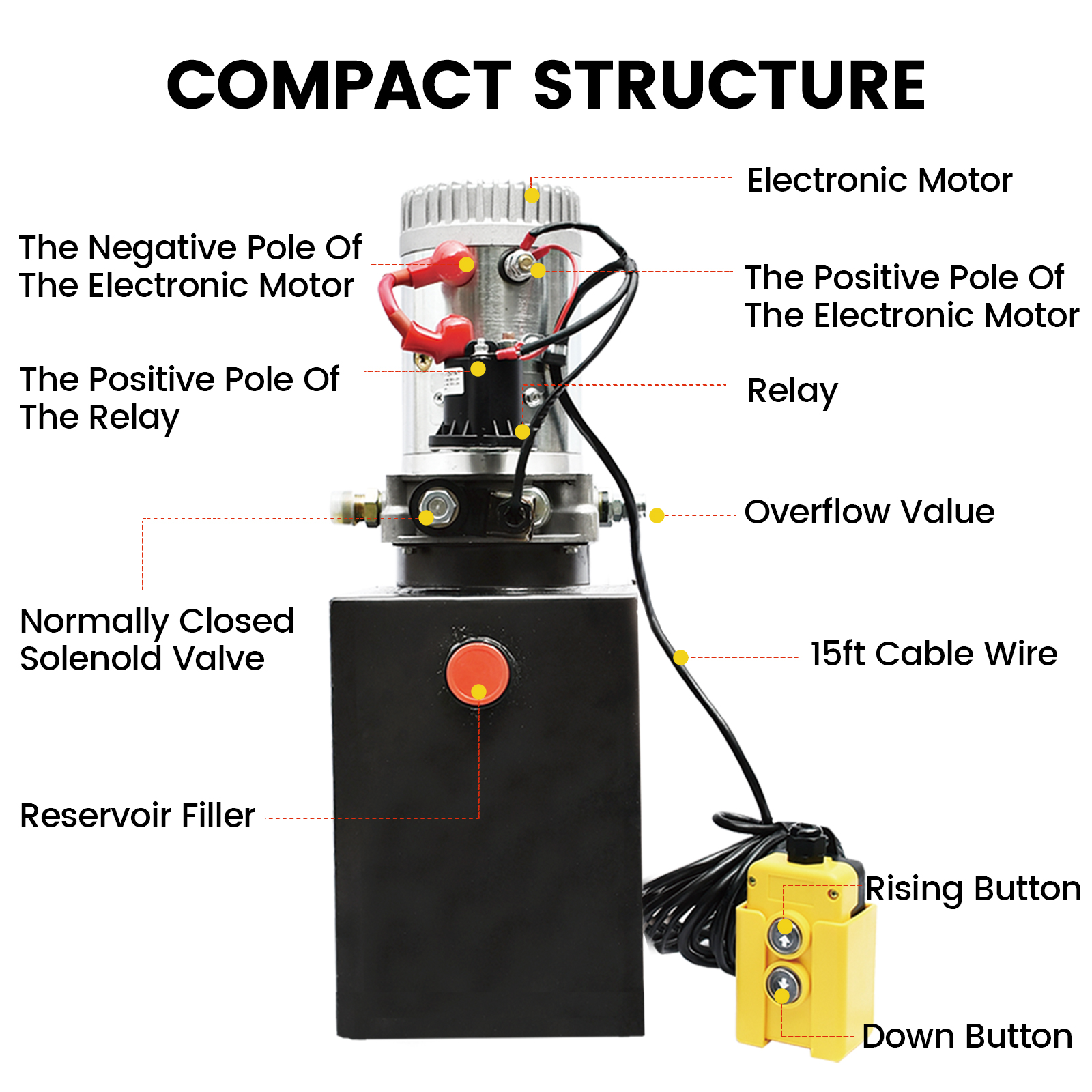 COMPACT STRUCTURE

Electronic Motor

The Negative Pole Of The Electronic Motor

The Positive Pole Of The Electronic Motor

The Positive Pole Of The Relay

Relay

Overflow Value

Normally Closed Solenold Valve

15ft Cable Wire

Reservoir Filler

Rising Button

Down Button