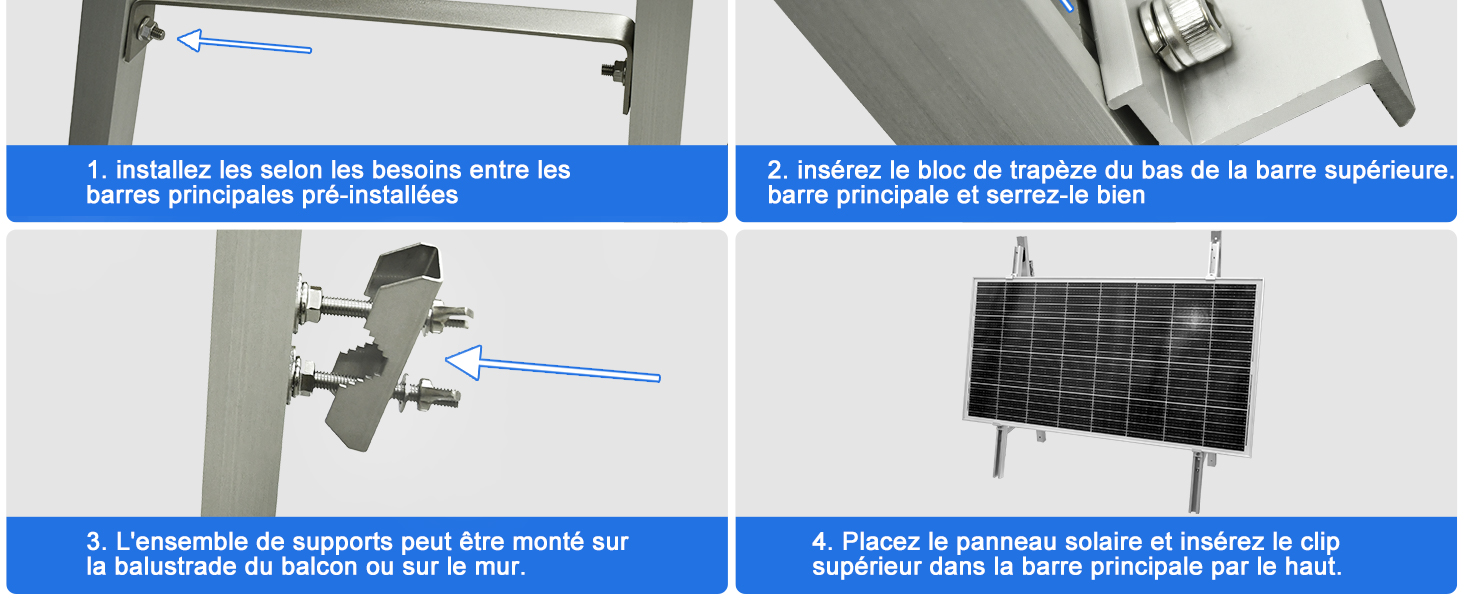 1. installez les selon les besoins entre les barres principales pré-installées

2. insérez le bloc de trapèze du bas de la barre supérieure. barre principale et serrez-le bien

3. L'ensemble de supports peut être monté sur la balustrade du balcon ou sur le mur.

4. Placez le panneau solaire et insérez le clip supérieur dans la barre principale par le haut.