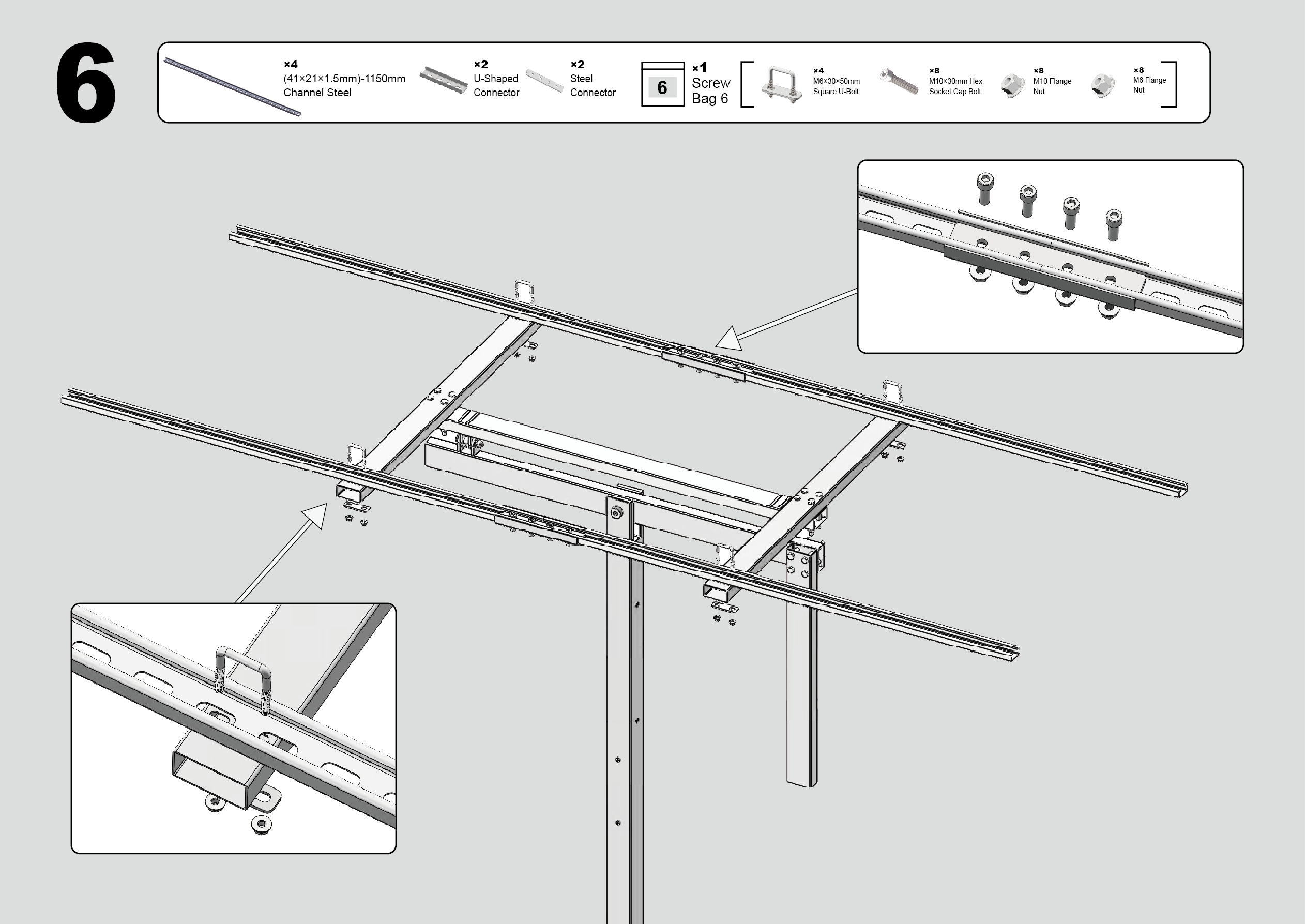 6

×4
(41×21×1.5mm)-1150mm
Channel Steel

×2
U-Shaped
Connector

×2
Steel
Connector

6

×1
Screw
Bag 6

×4
M6×30×50mm
Square U-Bolt

×8
M10×30mm Hex
Socket Cap Bolt

×8
M10 Flange
Nut

×8
M6 Flange
Nut