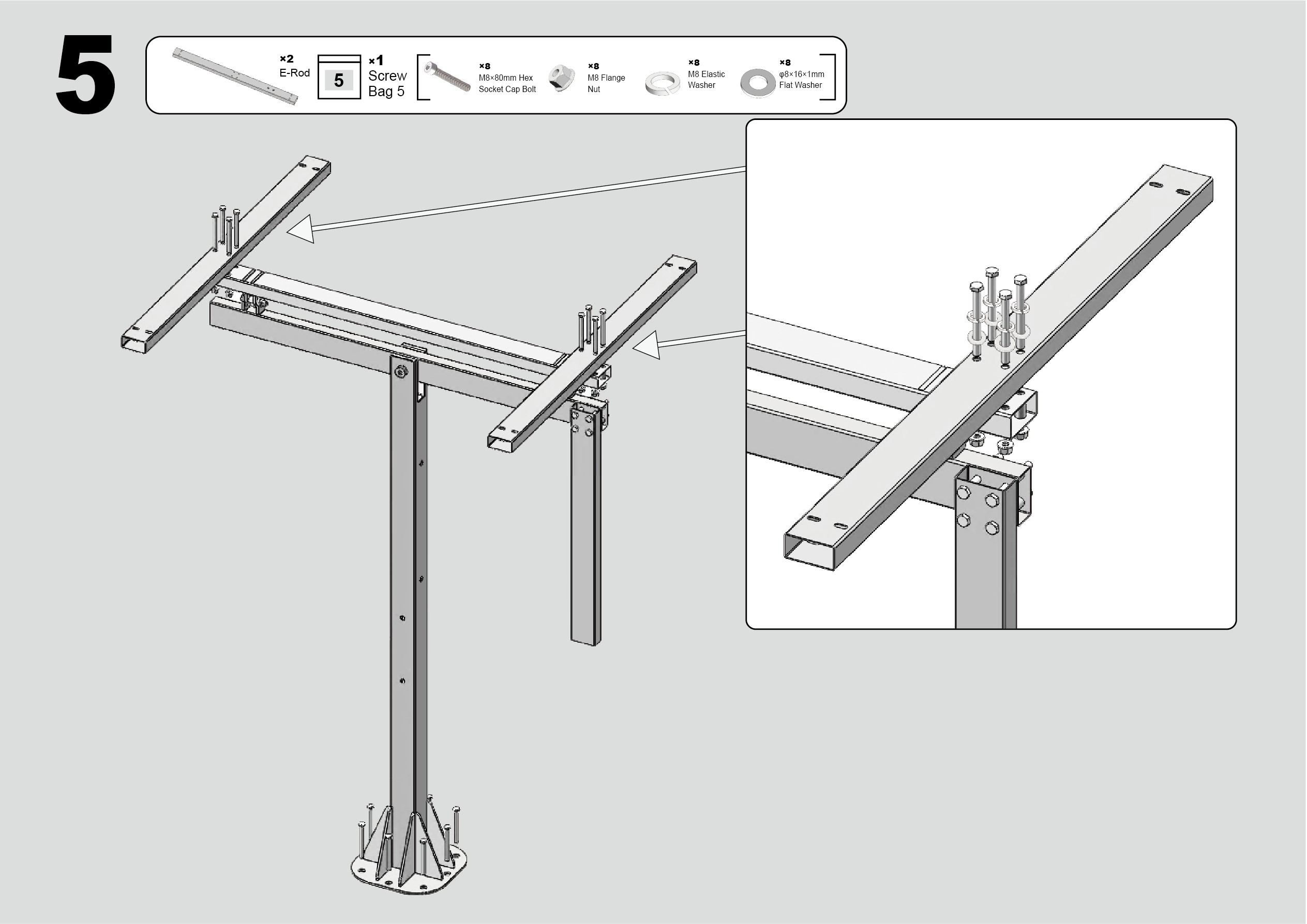 5

×2
E-Rod

5
×1
Screw
Bag 5

×8
M8×80mm Hex
Socket Cap Bolt

×8
M8 Flange
Nut

×8
M8 Elastic
Washer

×8
φ8×16×1mm
Flat Washer