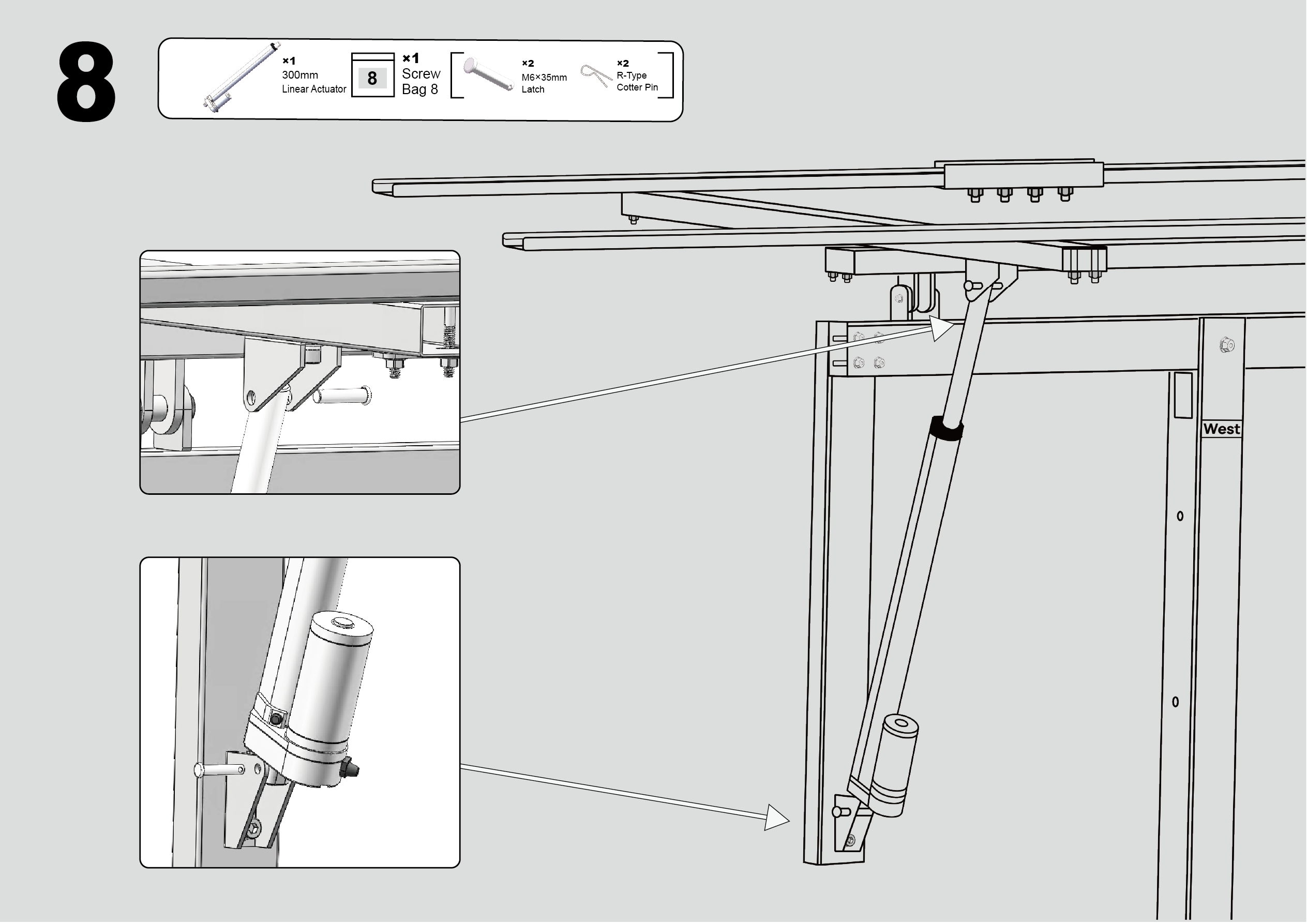 8

×1
300mm
Linear Actuator

8

×1
Screw
Bag 8

×2
M6×35mm
Latch

×2
R-Type
Cotter Pin

West