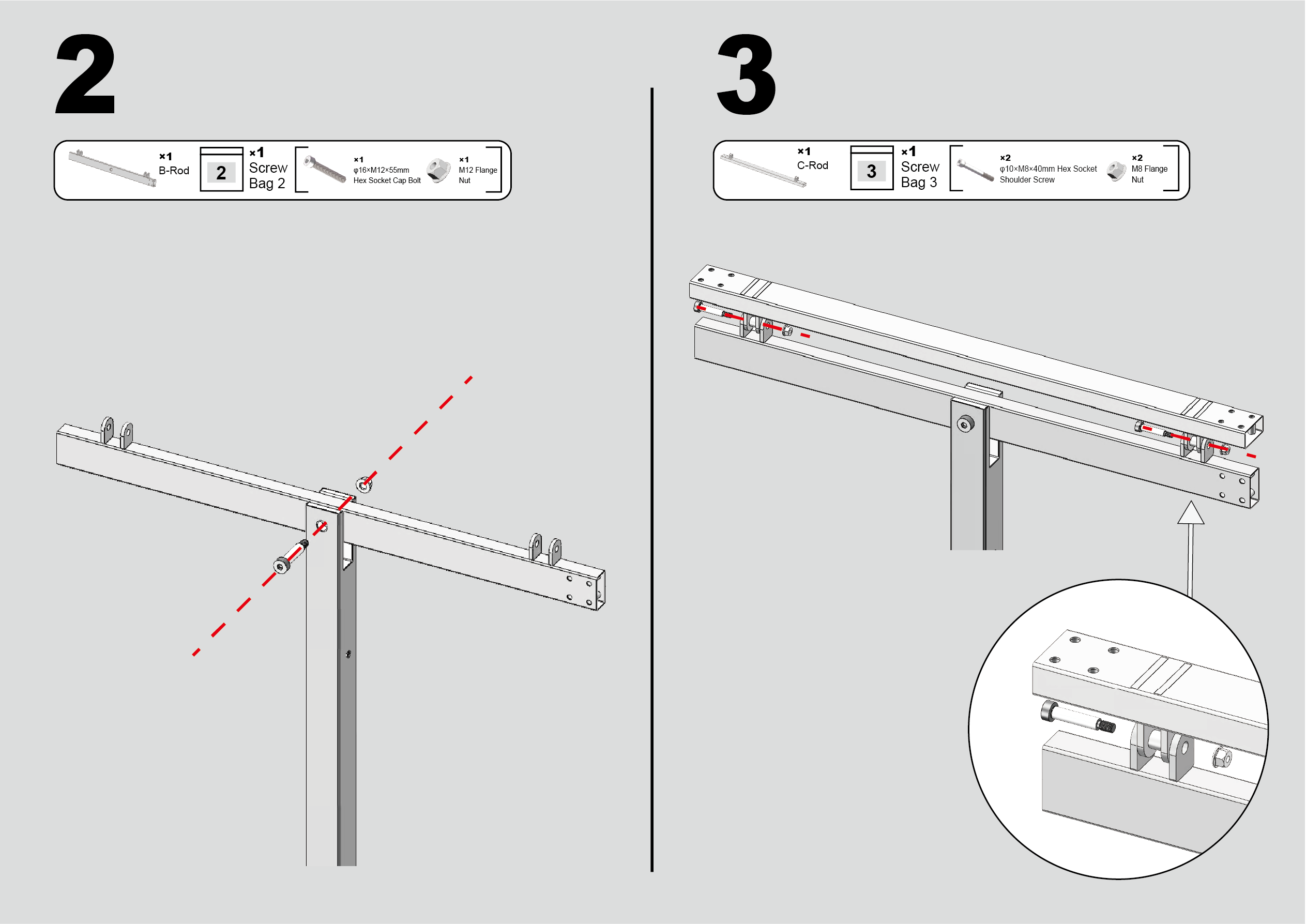 2

×1
B-Rod

2

×1
Screw
Bag 2

×1
φ16×M12×55mm
Hex Socket Cap Bolt

×1
M12 Flange
Nut

3

×1
C-Rod

3

×1
Screw
Bag 3

×2
φ10×M8×40mm Hex Socket
Shoulder Screw

×2
M8 Flange
Nut