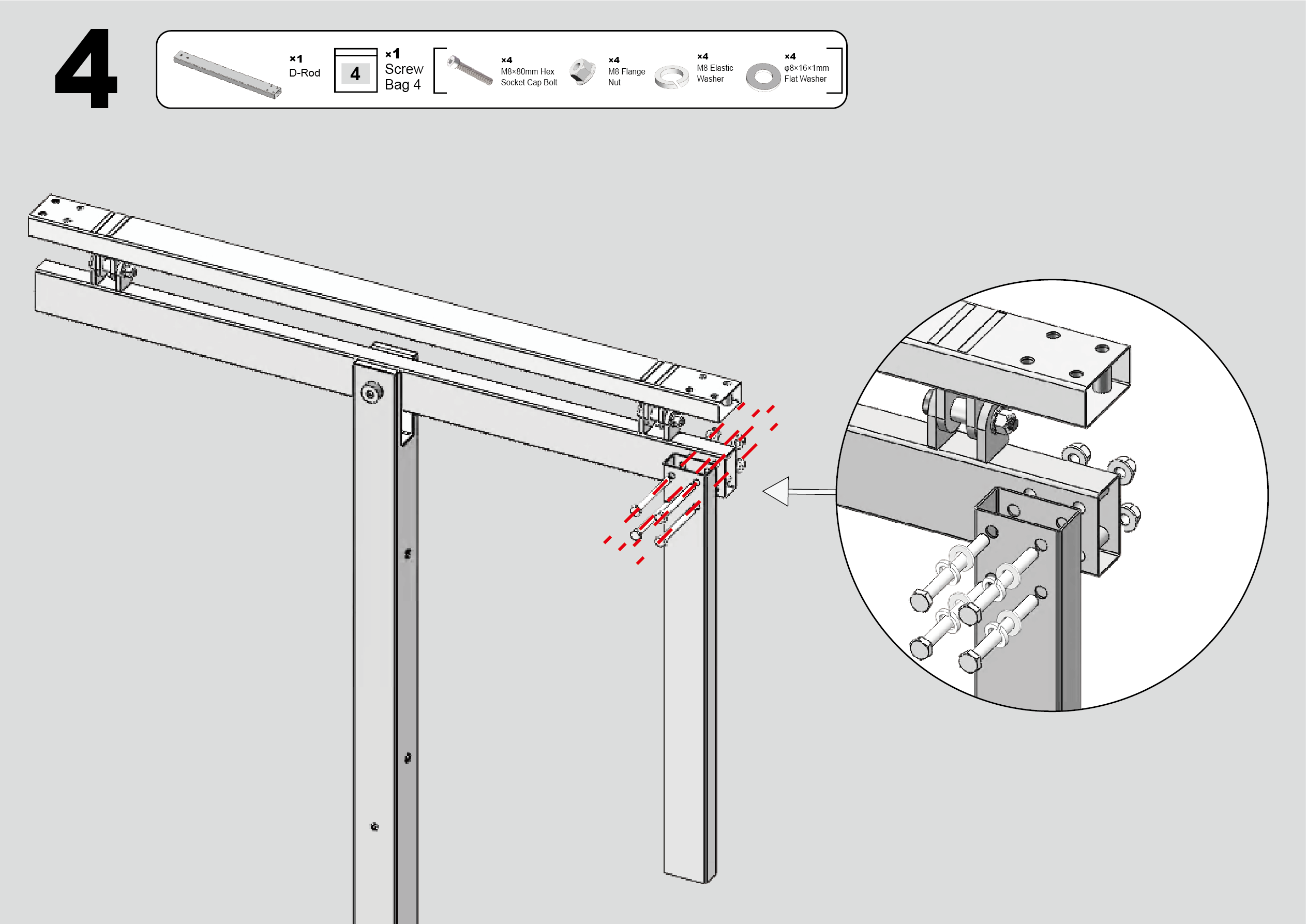 4

×1 D-Rod

4 ×1 Screw Bag 4

×4 M8×80mm Hex Socket Cap Bolt

×4 M8 Flange Nut

×4 M8 Elastic Washer

×4 φ8×16×1mm Flat Washer