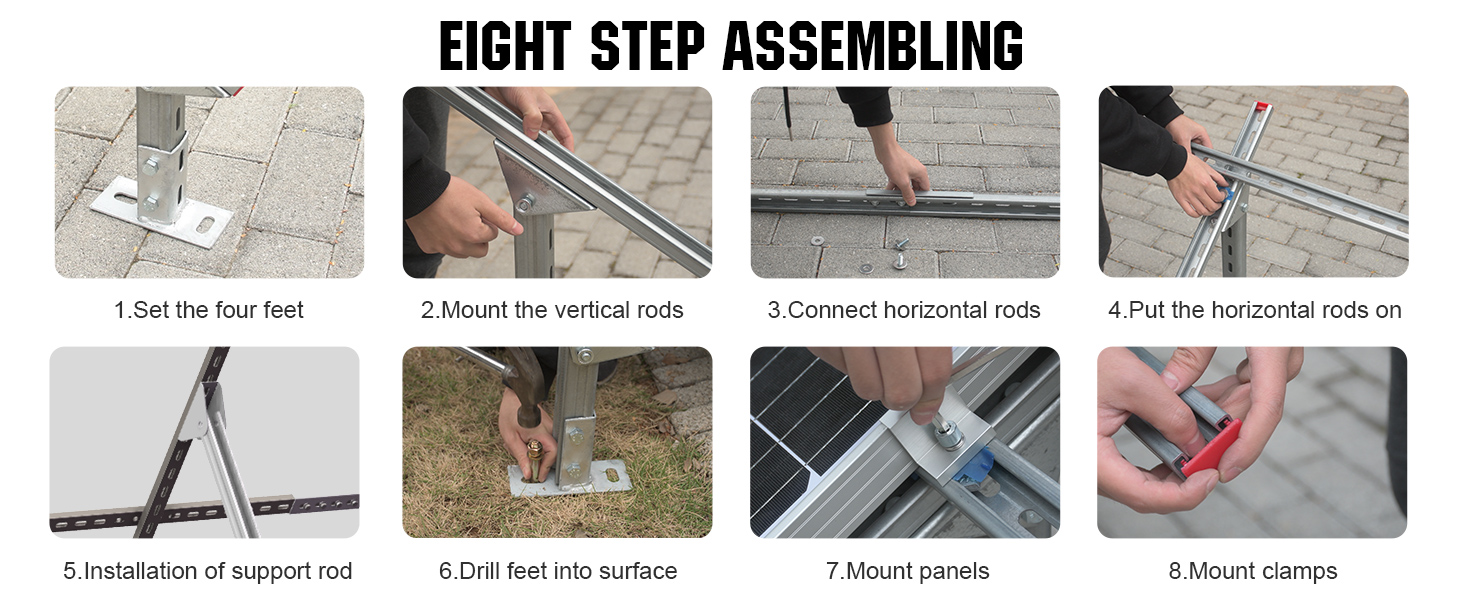 EIGHT STEP ASSEMBLING

1.Set the four feet

2.Mount the vertical rods

3.Connect horizontal rods

4.Put the horizontal rods on

5.Installation of support rod

6.Drill feet into surface

7.Mount panels

8.Mount clamps