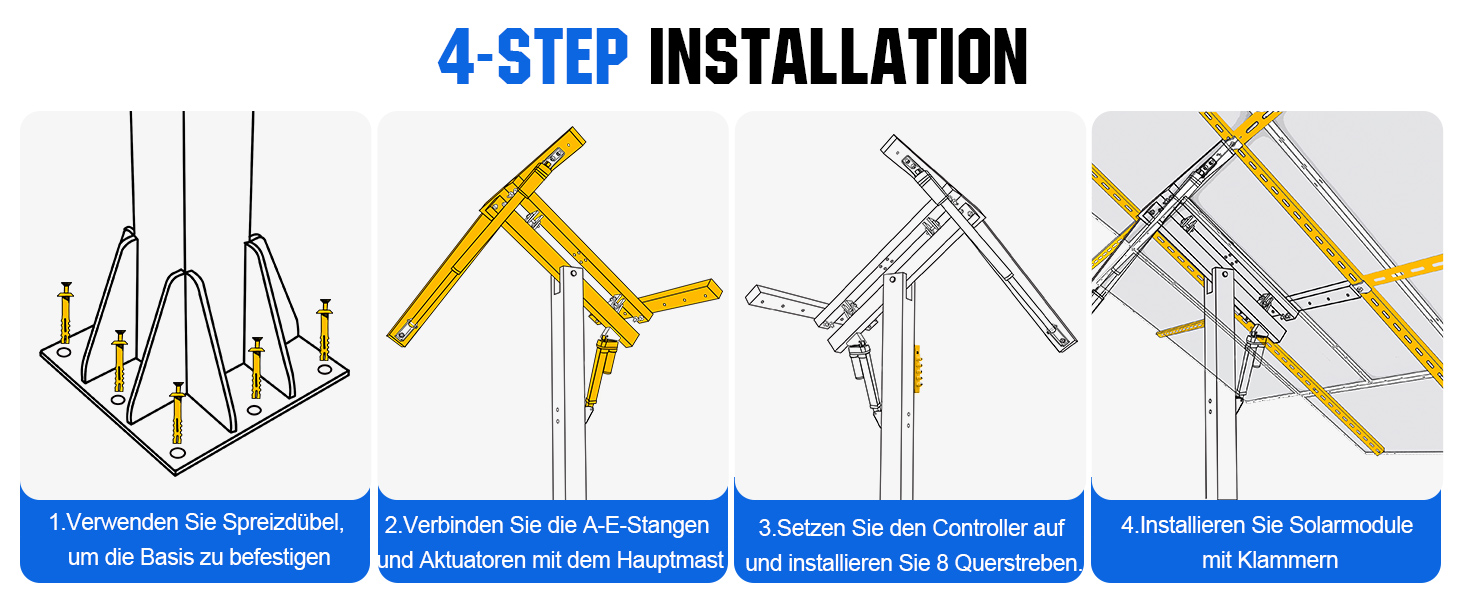 4-STEP INSTALLATION

1.Verwenden Sie Spreizdübel, um die Basis zu befestigen

2.Verbinden Sie die A-E-Stangen und Aktuatoren mit dem Hauptmast

3.Setzen Sie den Controller auf und installieren Sie 8 Querstreben.

4.Installieren Sie Solarmodule mit Klammern