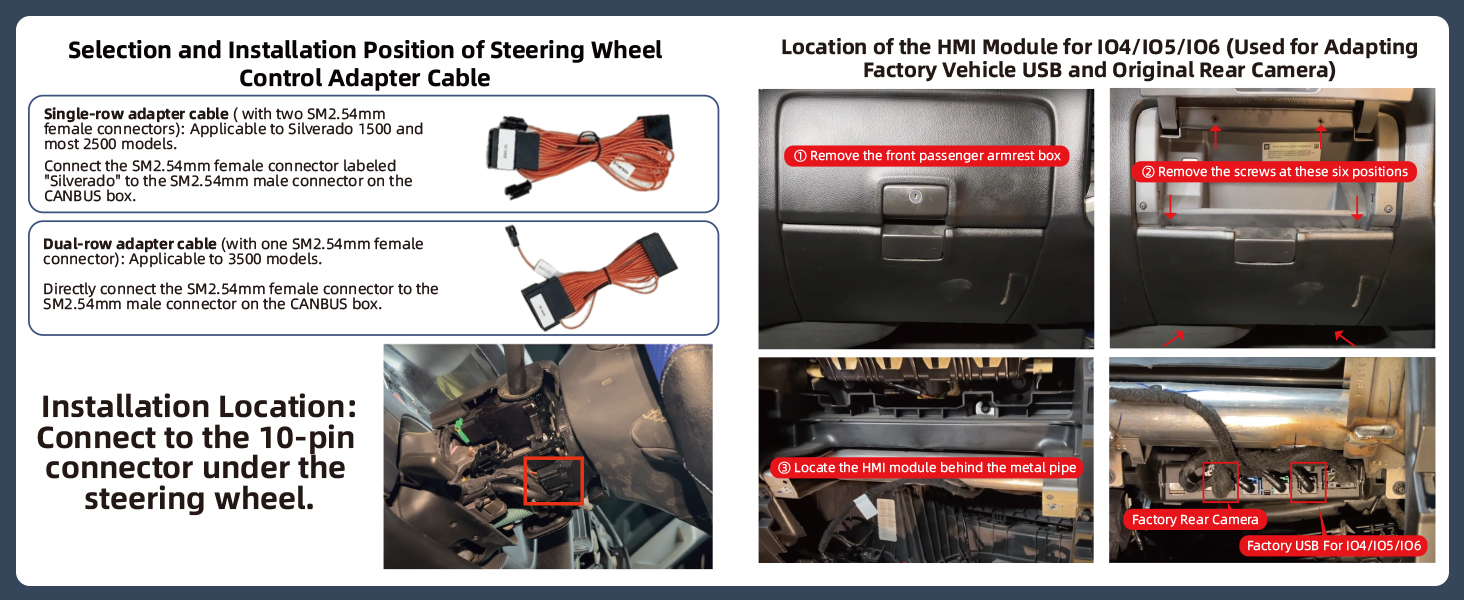 Selection and Installation Position of Steering Wheel Control Adapter Cable

**Single-row adapter cable** ( with two SM2.54mm female connectors): Applicable to Silverado 1500 and most 2500 models.

Connect the SM2.54mm female connector labeled "Silverado" to the SM2.54mm male connector on the CANBUS box.

**Dual-row adapter cable** (with one SM2.54mm female connector): Applicable to 3500 models.

Directly connect the SM2.54mm female connector to the SM2.54mm male connector on the CANBUS box.

Installation Location: Connect to the 10-pin connector under the steering wheel.

Location of the HMI Module for IO4/IO5/IO6 (Used for Adapting Factory Vehicle USB and Original Rear Camera)

① Remove the front passenger armrest box

② Remove the screws at these six positions

③ Locate the HMI module behind the metal pipe

Factory Rear Camera

Factory USB For IO4/IO5/IO6