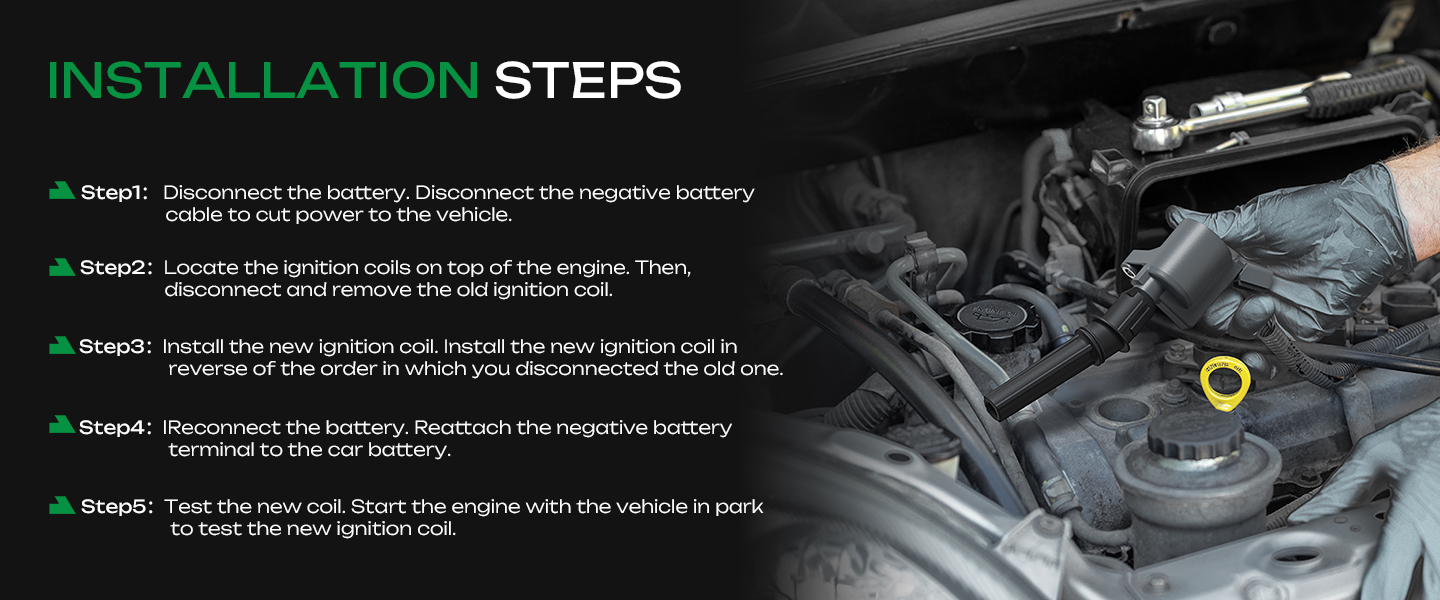 INSTALLATION STEPS

Step1: Disconnect the battery. Disconnect the negative battery cable to cut power to the vehicle.

Step2: Locate the ignition coils on top of the engine. Then, disconnect and remove the old ignition coil.

Step3: Install the new ignition coil. Install the new ignition coil in reverse of the order in which you disconnected the old one.

Step4: IReconnect the battery. Reattach the negative battery terminal to the car battery.

Step5: Test the new coil. Start the engine with the vehicle in park to test the new ignition coil.