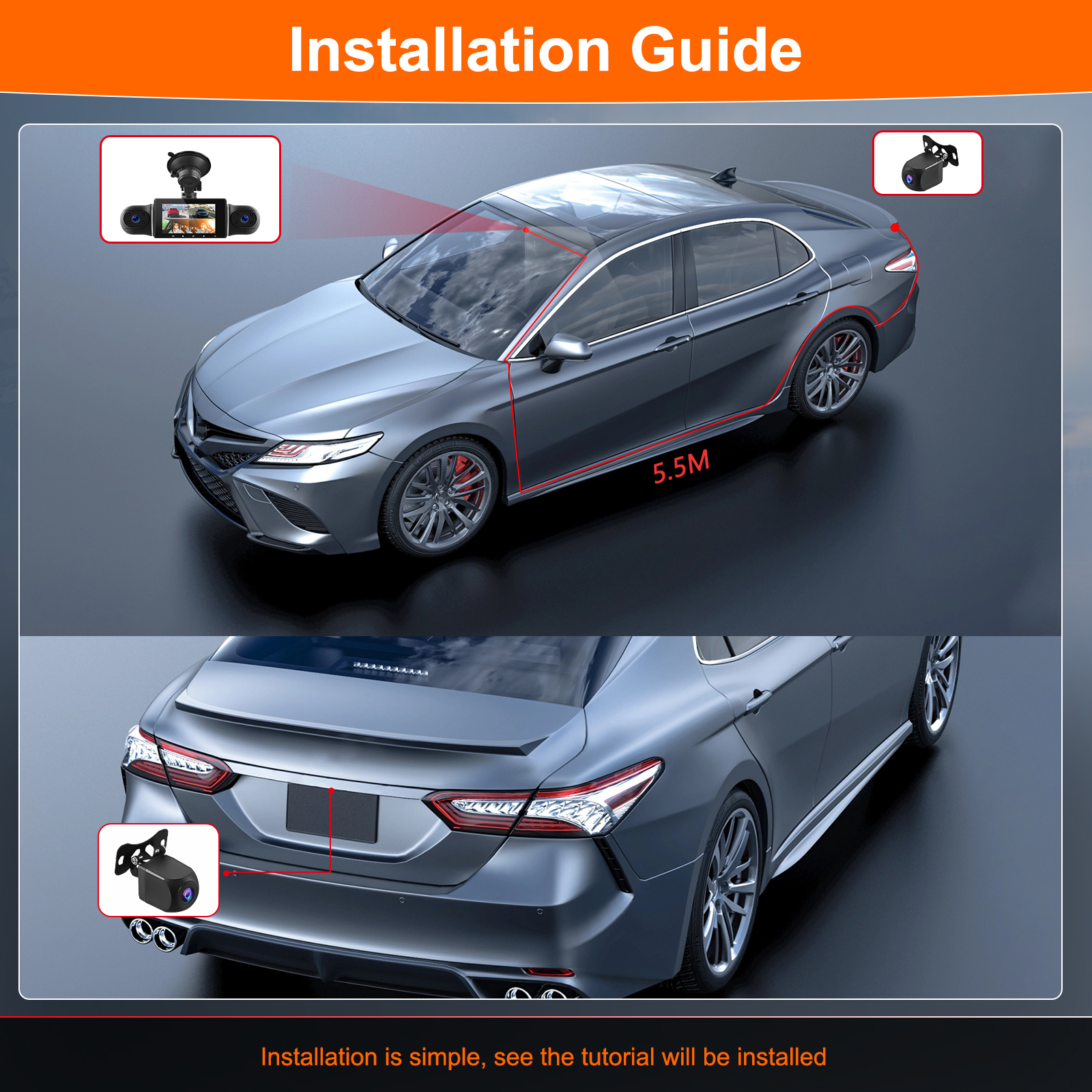 Installation Guide

5.5M

Installation is simple, see the tutorial will be installed