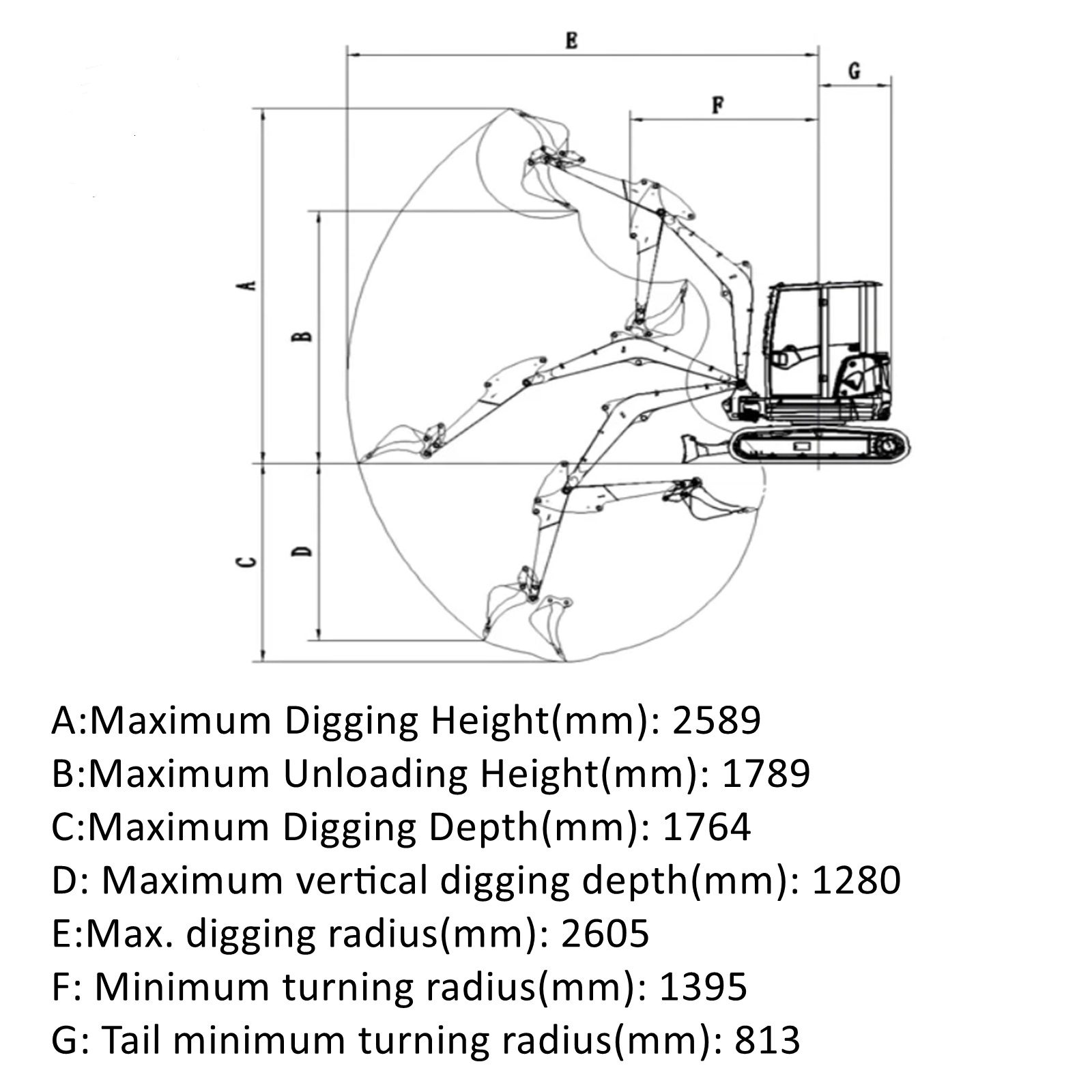 E
G
F
A
B
C
D

A:Maximum Digging Height(mm): 2589
B:Maximum Unloading Height(mm): 1789
C:Maximum Digging Depth(mm): 1764
D: Maximum vertical digging depth(mm): 1280
E:Max. digging radius(mm): 2605
F: Minimum turning radius(mm): 1395
G: Tail minimum turning radius(mm): 813