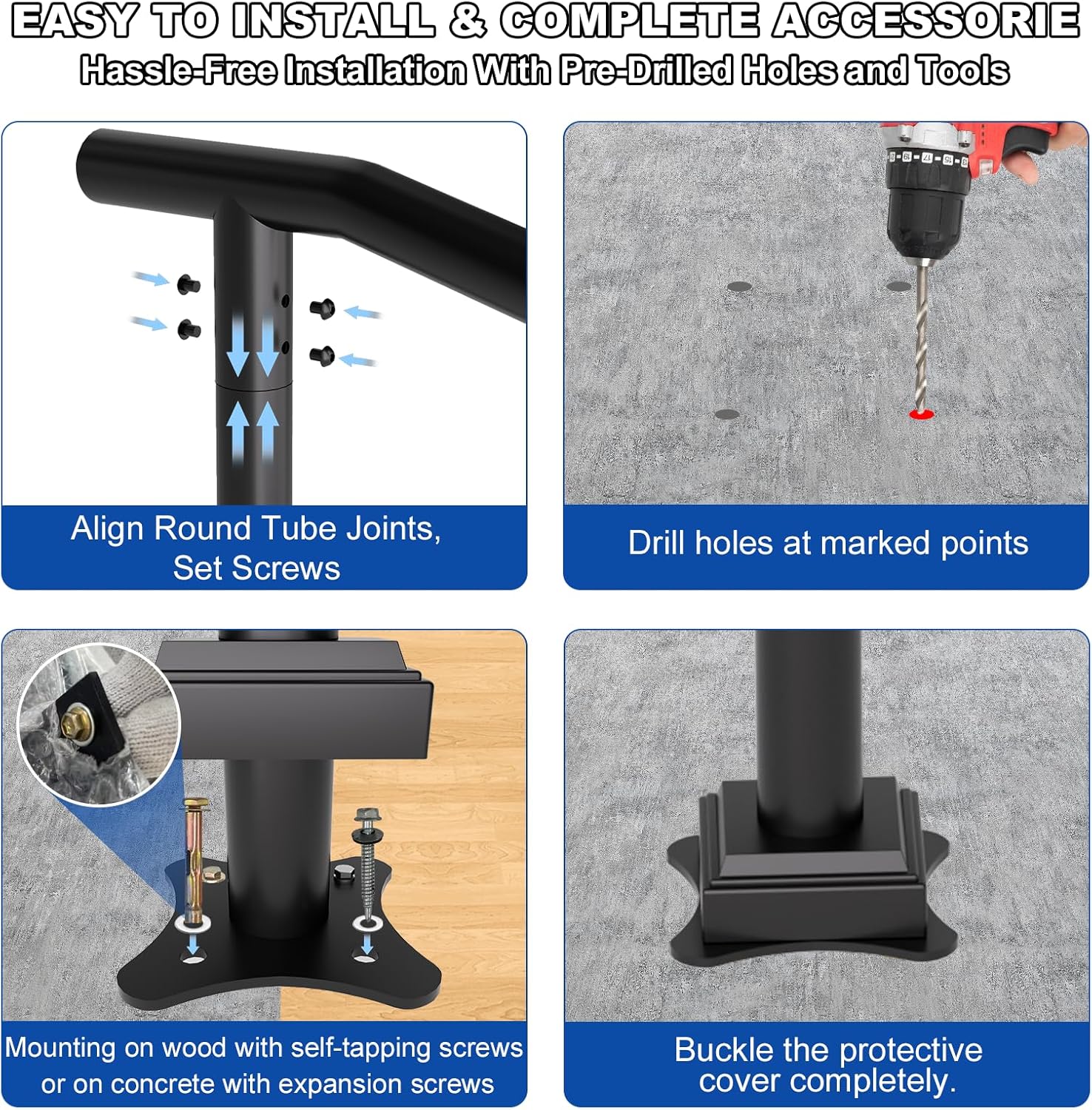 EASY TO INSTALL & COMPLETE ACCESSORIE

Hassle-Free Installation With Pre-Drilled Holes and Tools

Align Round Tube Joints, Set Screws

Drill holes at marked points

Mounting on wood with self-tapping screws or on concrete with expansion screws

Buckle the protective cover completely.