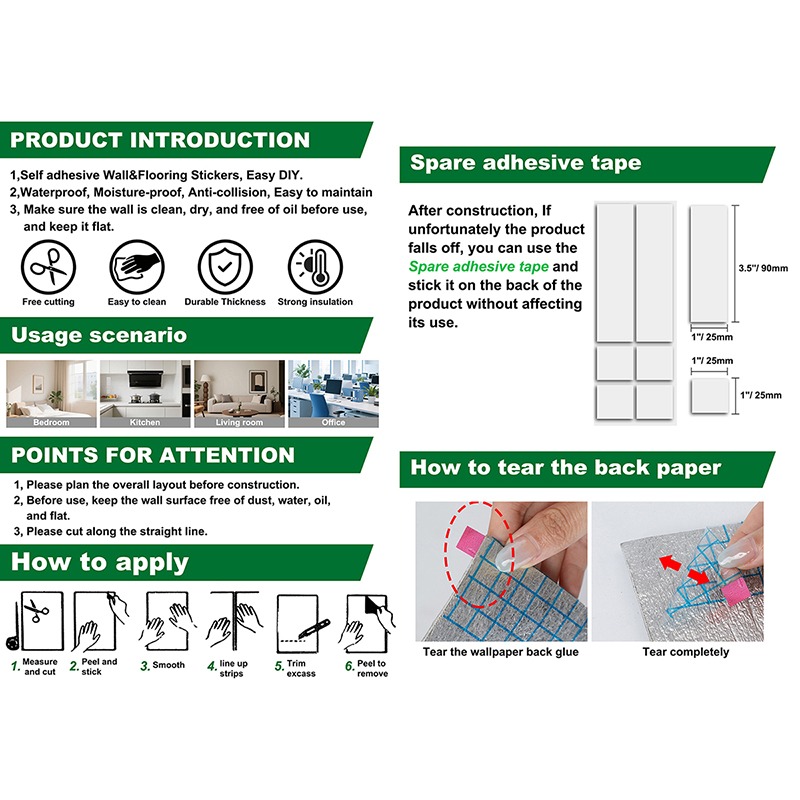 PRODUCT INTRODUCTION

1,Self adhesive Wall&Flooring Stickers, Easy DIY.
2,Waterproof, Moisture-proof, Anti-collision, Easy to maintain
3, Make sure the wall is clean, dry, and free of oil before use, and keep it flat.

Free cutting
Easy to clean
Durable Thickness
Strong insulation

Usage scenario

Bedroom
Kitchen
Living room
Office

POINTS FOR ATTENTION

1, Please plan the overall layout before construction.
2, Before use, keep the wall surface free of dust, water, oil, and flat.
3, Please cut along the straight line.

How to apply

1. Measure and cut
2. Peel and stick
3. Smooth
4. line up strips
5. Trim excass
6. Peel to remove

Spare adhesive tape

After construction, If unfortunately the product falls off, you can use the Spare adhesive tape and stick it on the back of the product without affecting its use.

3.5"/ 90mm
1"/ 25mm
1"/ 25mm
1"/ 25mm

How to tear the back paper

Tear the wallpaper back glue
Tear completely