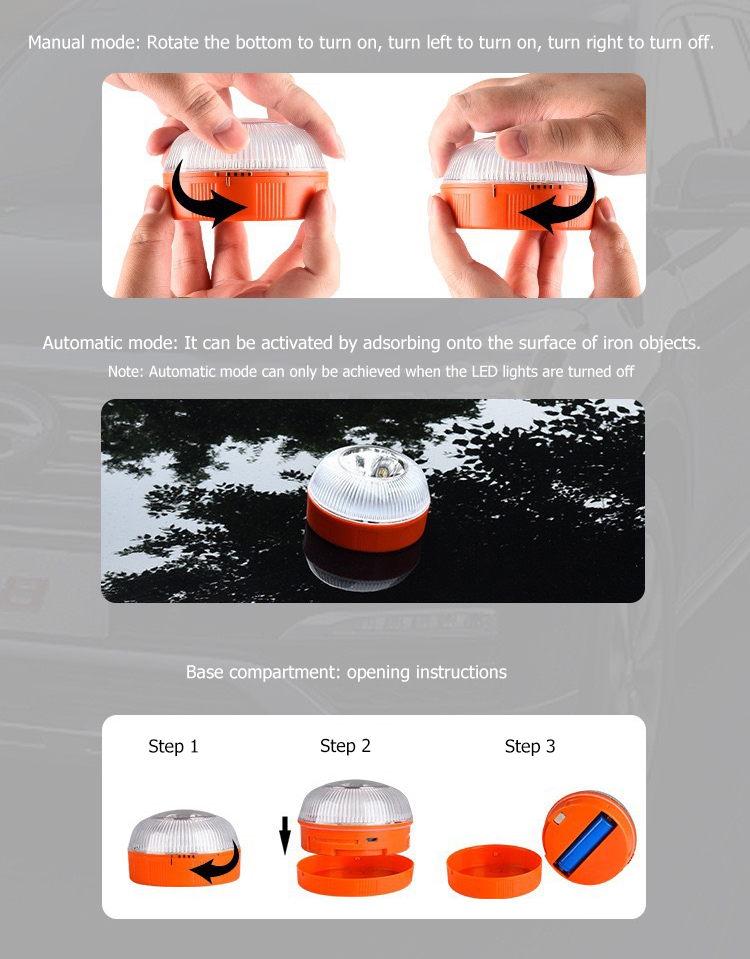 Manual mode: Rotate the bottom to turn on, turn left to turn on, turn right to turn off.

Automatic mode: It can be activated by adsorbing onto the surface of iron objects.

Note: Automatic mode can only be achieved when the LED lights are turned off

Base compartment: opening instructions

Step 1

Step 2

Step 3