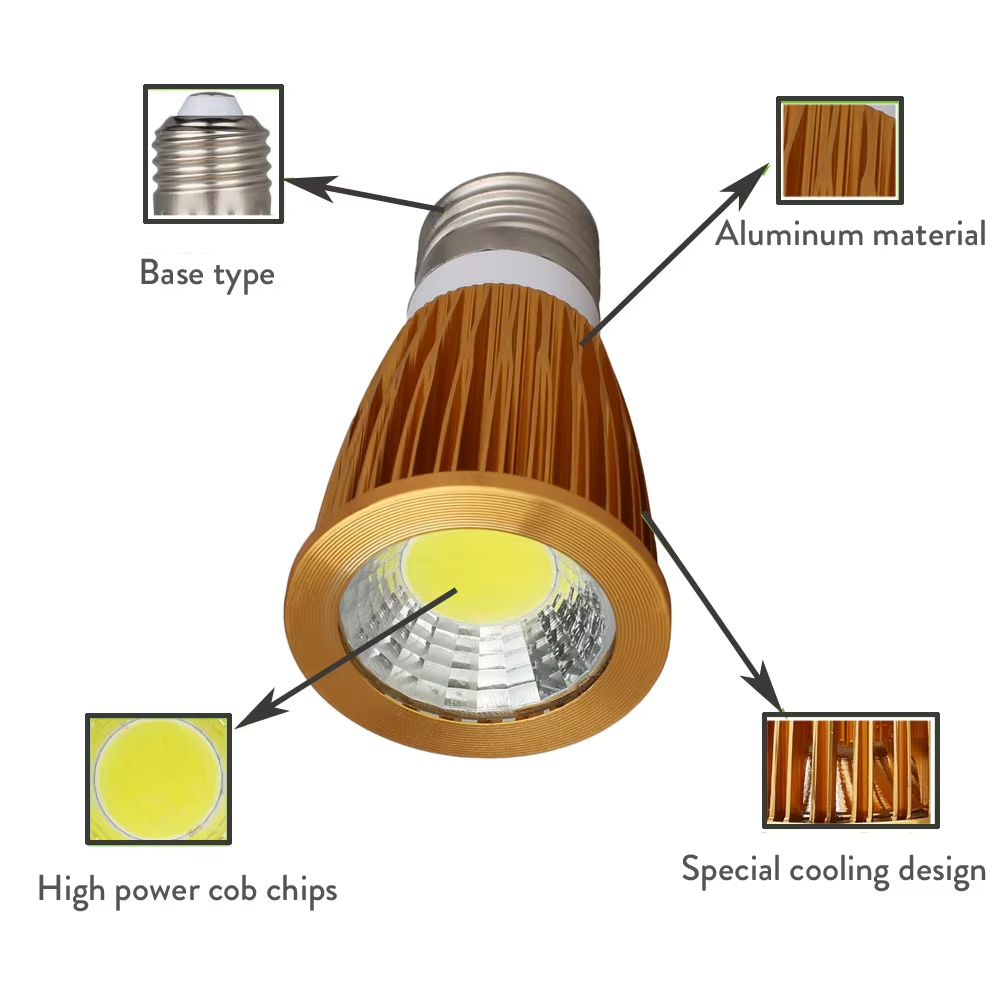 Base type

Aluminum material

High power cob chips

Special cooling design