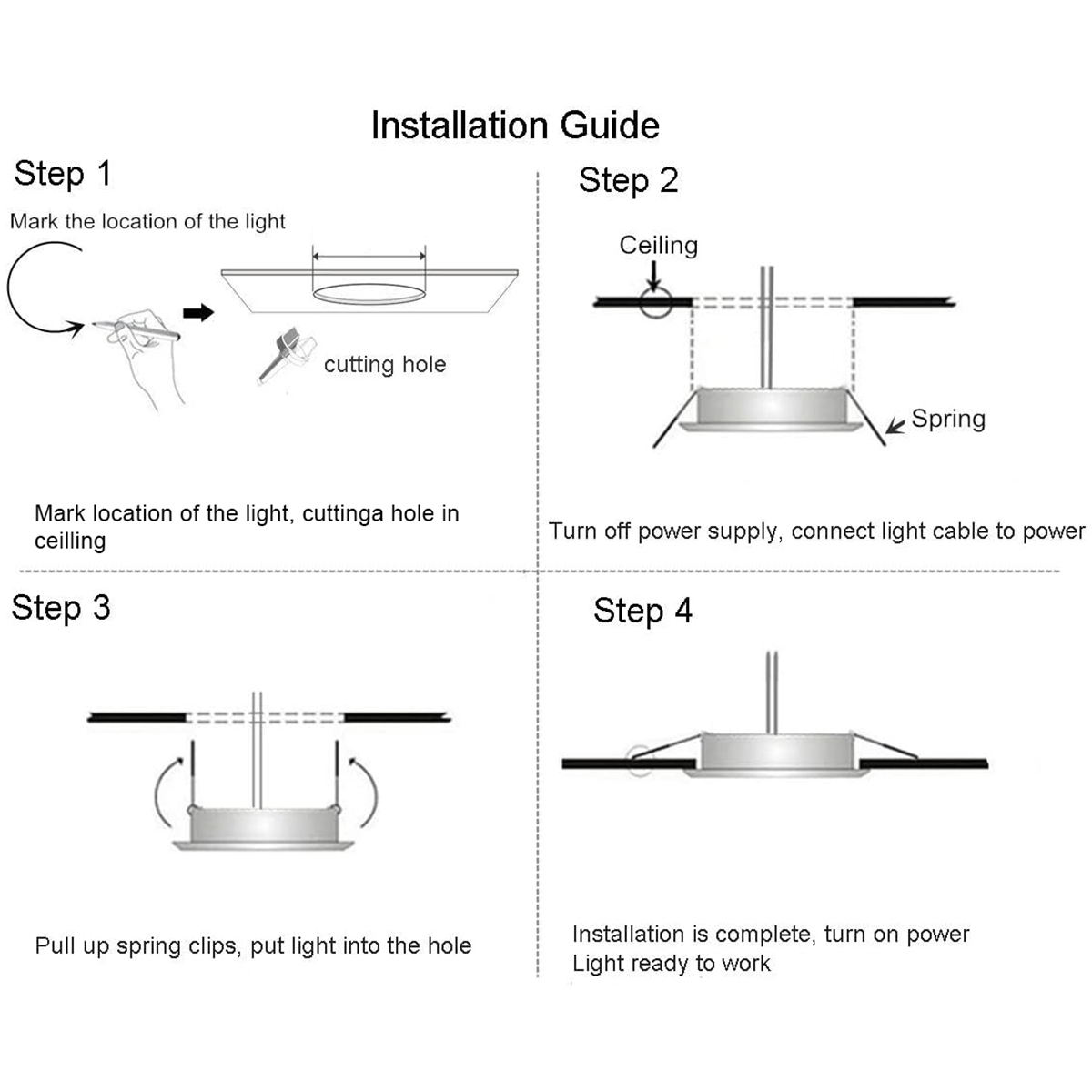 Installation Guide

Step 1

Mark the location of the light

cutting hole

Mark location of the light, cuttinga hole in ceilling

Step 2

Ceiling

Spring

Turn off power supply, connect light cable to power

Step 3

Pull up spring clips, put light into the hole

Step 4

Installation is complete, turn on power
Light ready to work