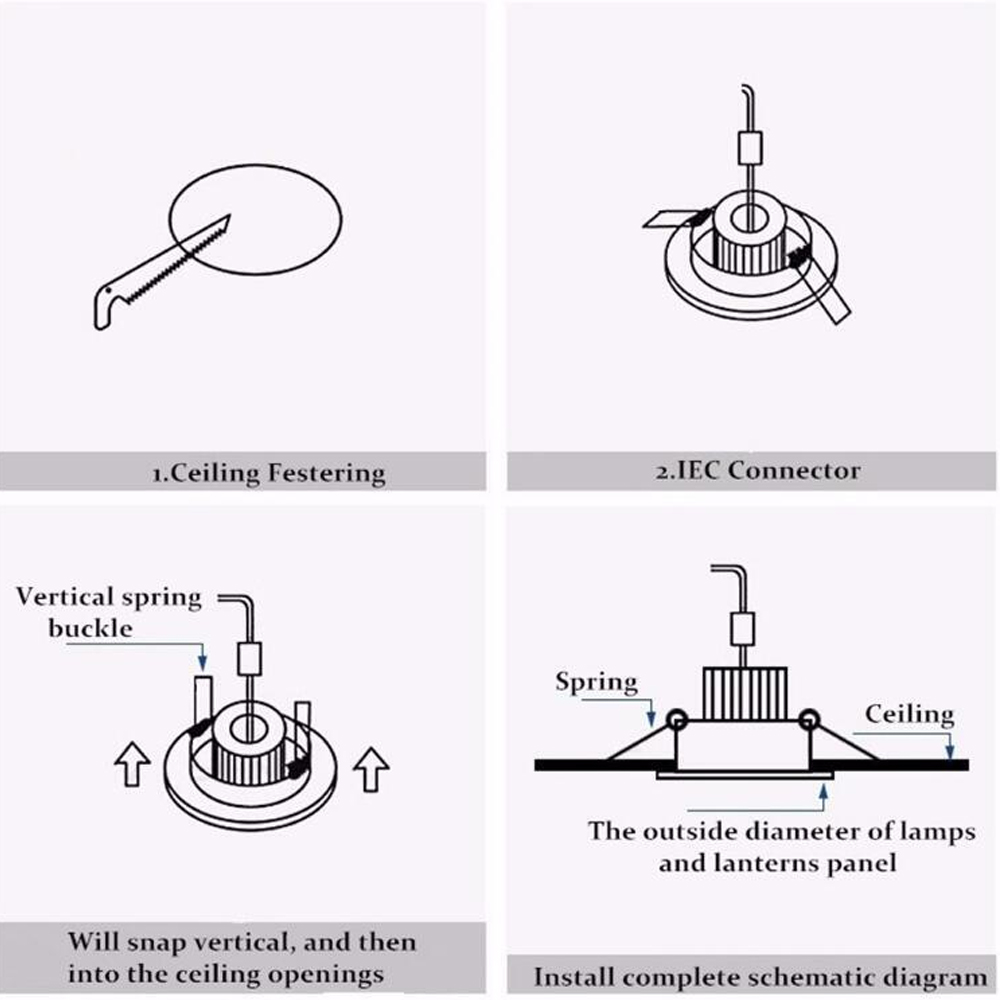 1.Ceiling Festering

2.IEC Connector

Vertical spring buckle

Will snap vertical, and then into the ceiling openings

Spring

Ceiling

The outside diameter of lamps and lanterns panel

Install complete schematic diagram