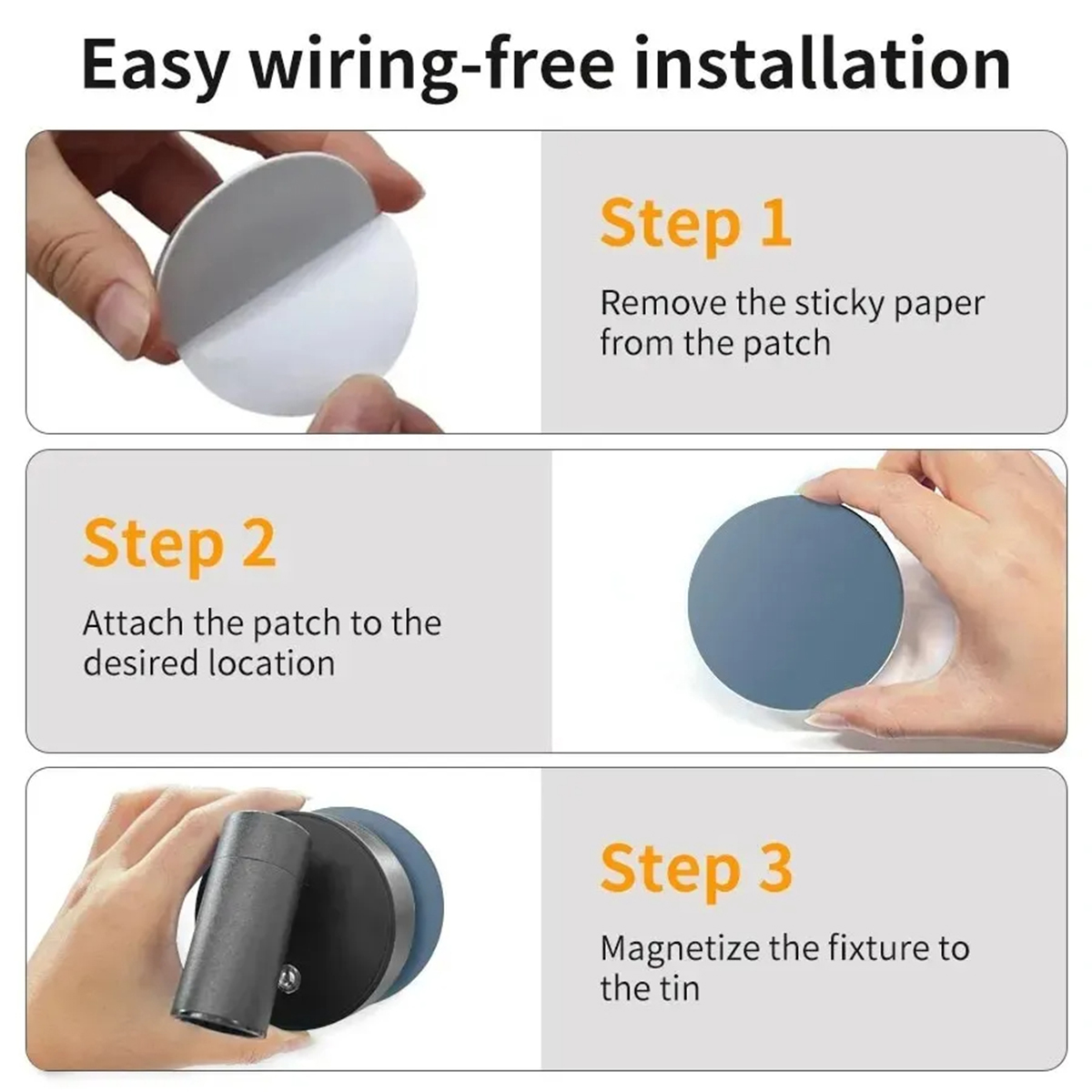 Easy wiring-free installation

Step 1

Remove the sticky paper from the patch

Step 2

Attach the patch to the desired location

Step 3

Magnetize the fixture to the tin